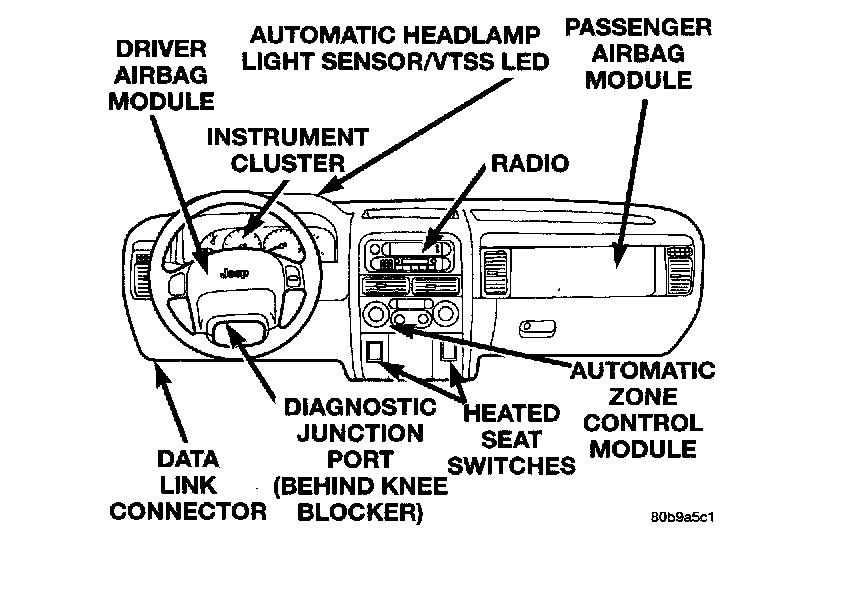 DRIVER AIRBAG MODULE

AUTOMATIC HEADLAMP LIGHT SENSOR/VTSS LED

PASSENGER AIRBAG MODULE

INSTRUMENT CLUSTER

RADIO

Jeep

AUTOMATIC ZONE CONTROL MODULE

DIAGNOSTIC JUNCTION PORT (BEHIND KNEE BLOCKER)

HEATED SEAT SWITCHES

DATA LINK CONNECTOR

80b9a5c1