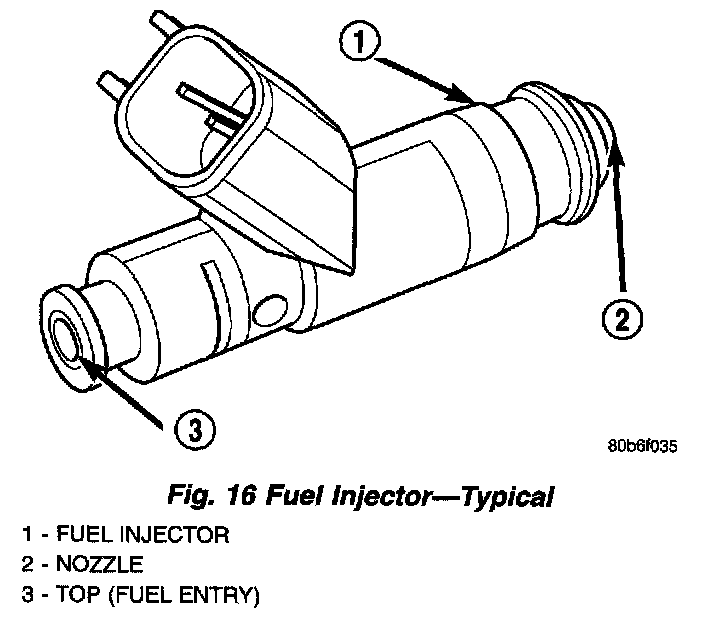 1

2

3

80b6f035

Fig. 16 Fuel Injector—Typical

1 - FUEL INJECTOR
2 - NOZZLE
3 - TOP (FUEL ENTRY)