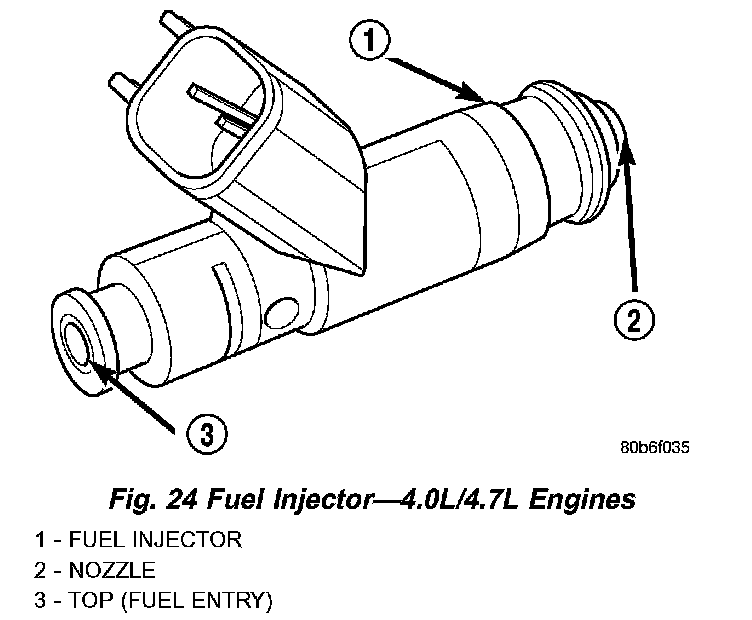 1

2

3

80b6f035

Fig. 24 Fuel Injector—4.0L/4.7L Engines

1 - FUEL INJECTOR
2 - NOZZLE
3 - TOP (FUEL ENTRY)