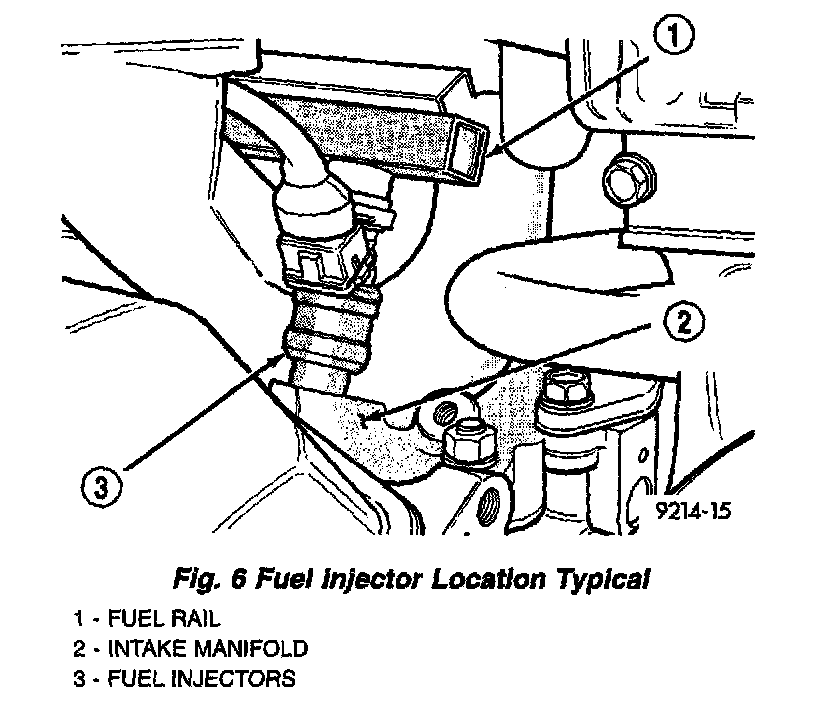 1

2

3

9214-15

Fig. 6 Fuel Injector Location Typical

1 - FUEL RAIL
2 - INTAKE MANIFOLD
3 - FUEL INJECTORS