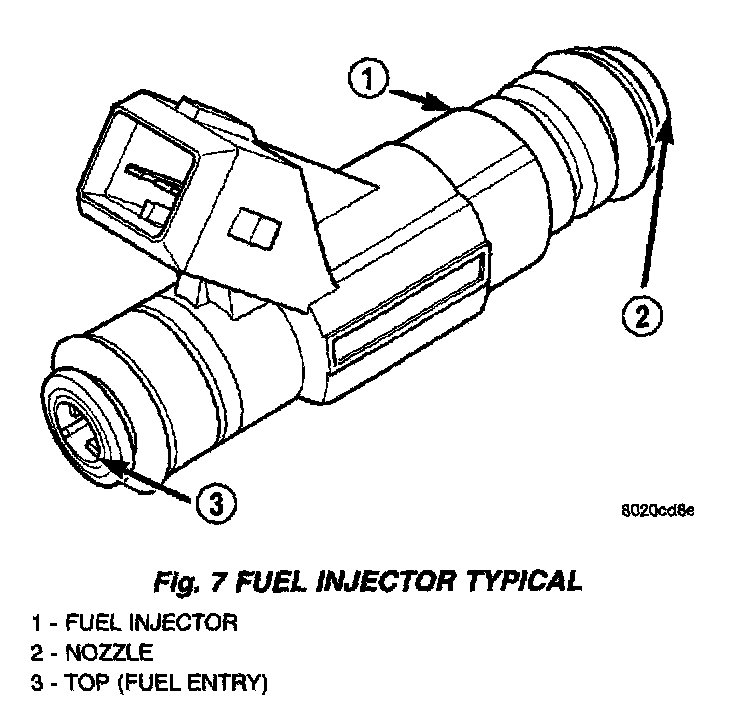 1

2

3

8020cd8e

Fig. 7 FUEL INJECTOR TYPICAL

1 - FUEL INJECTOR
2 - NOZZLE
3 - TOP (FUEL ENTRY)