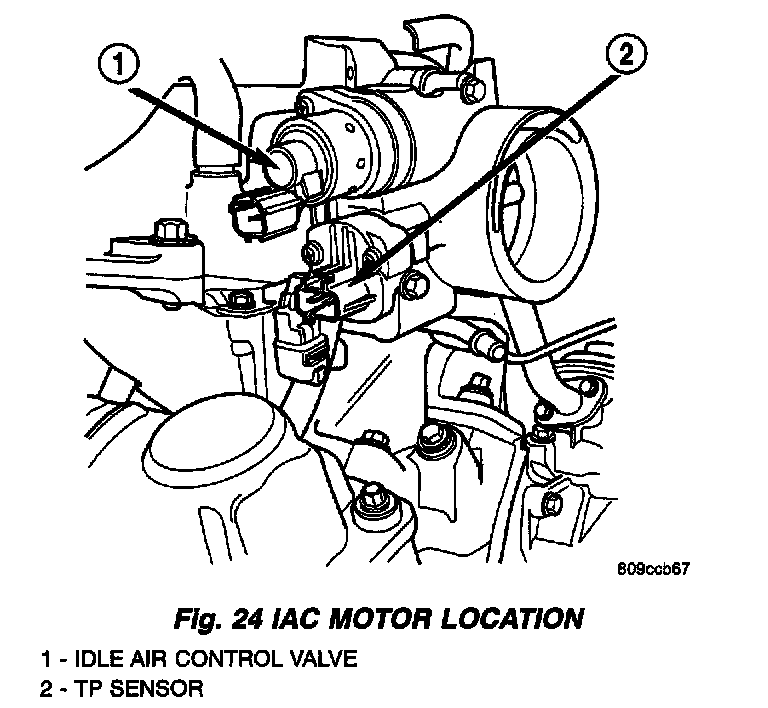 1

2

809ccb67

Fig. 24 IAC MOTOR LOCATION

1 - IDLE AIR CONTROL VALVE
2 - TP SENSOR