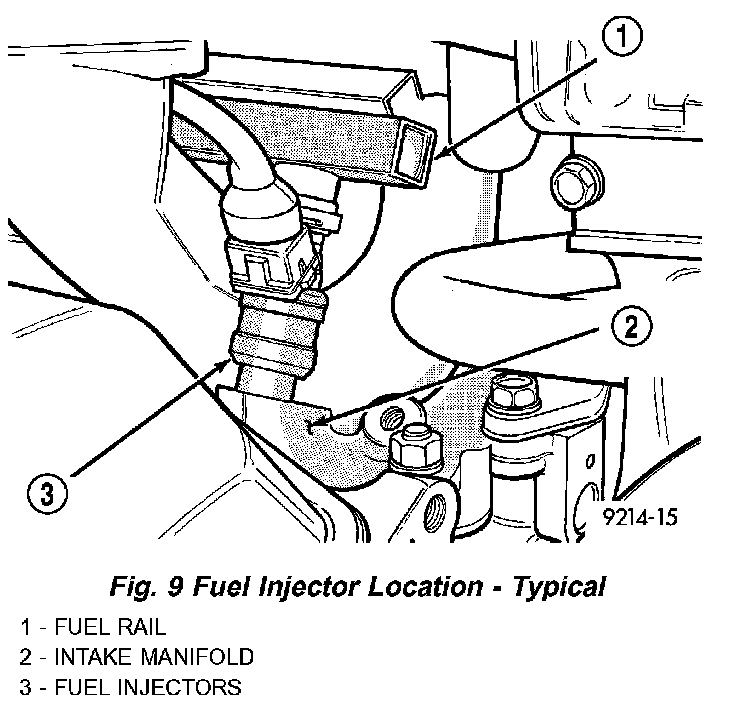 1

2

3

9214-15

Fig. 9 Fuel Injector Location - Typical

1 - FUEL RAIL
2 - INTAKE MANIFOLD
3 - FUEL INJECTORS