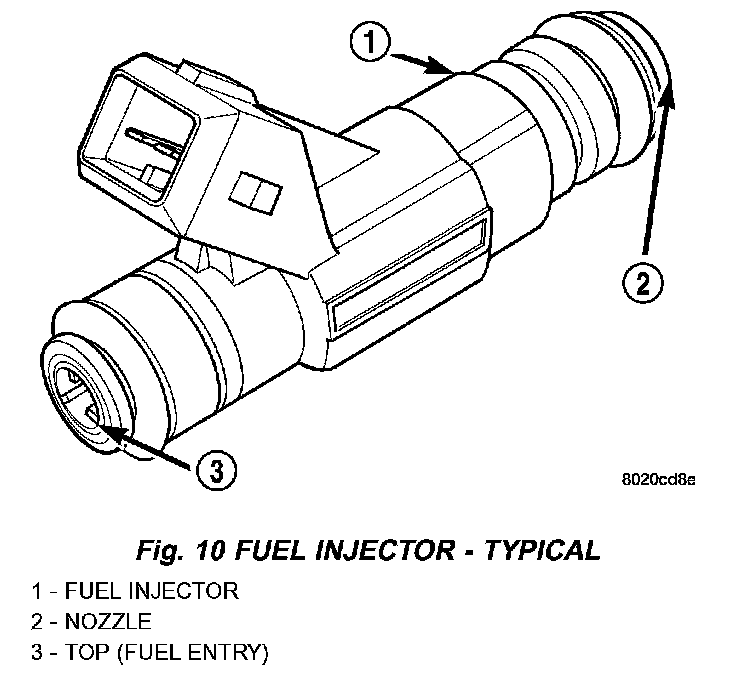 1

2

3

8020cd8e

Fig. 10 FUEL INJECTOR - TYPICAL

1 - FUEL INJECTOR
2 - NOZZLE
3 - TOP (FUEL ENTRY)