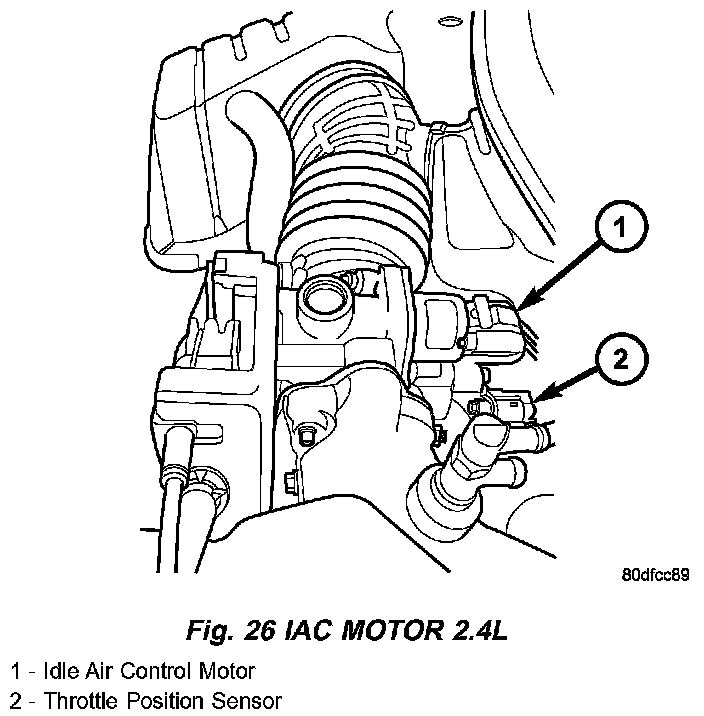 1

2

80dfcc89

Fig. 26 IAC MOTOR 2.4L

1 - Idle Air Control Motor
2 - Throttle Position Sensor