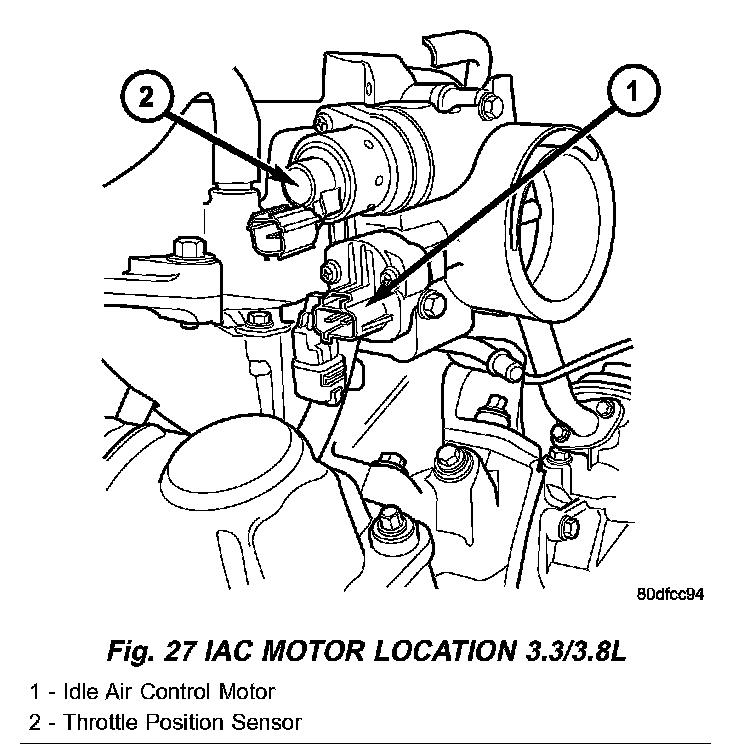 2

1

80dfcc94

Fig. 27 IAC MOTOR LOCATION 3.3/3.8L

1 - Idle Air Control Motor
2 - Throttle Position Sensor