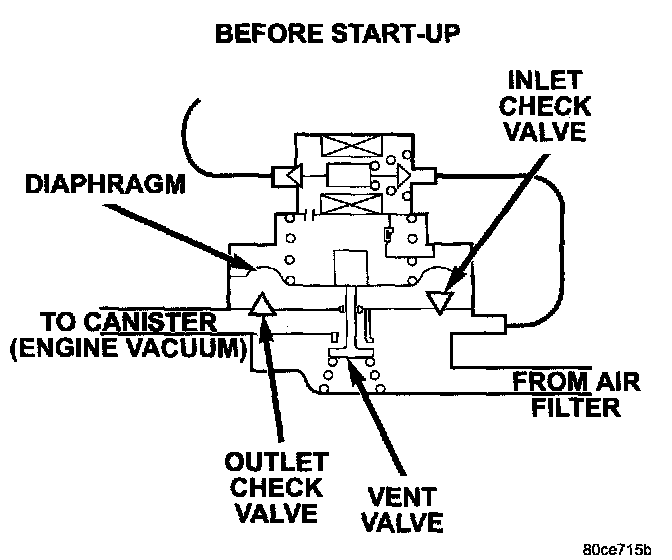 BEFORE START-UP

INLET CHECK VALVE

DIAPHRAGM

TO CANISTER (ENGINE VACUUM)

FROM AIR FILTER

OUTLET CHECK VALVE

VENT VALVE

80ce715b