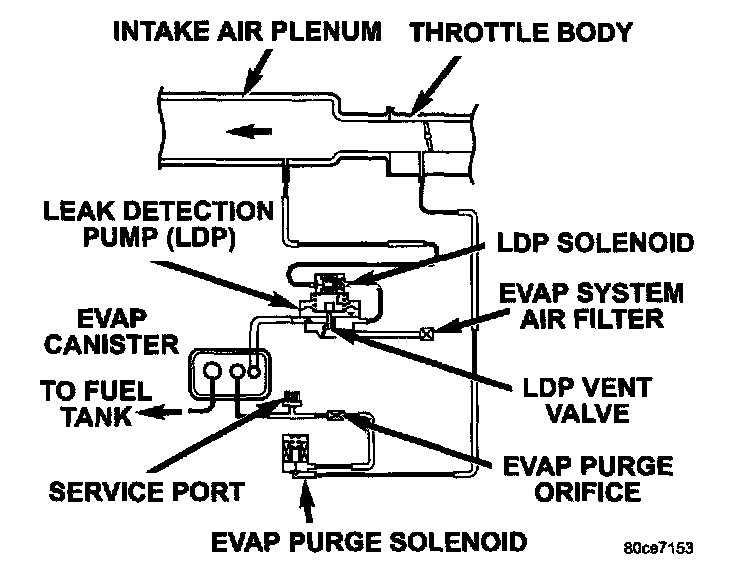 INTAKE AIR PLENUM
THROTTLE BODY
LEAK DETECTION PUMP (LDP)
LDP SOLENOID
EVAP SYSTEM AIR FILTER
EVAP CANISTER
TO FUEL TANK
LDP VENT VALVE
SERVICE PORT
EVAP PURGE ORIFICE
EVAP PURGE SOLENOID
80ce7153