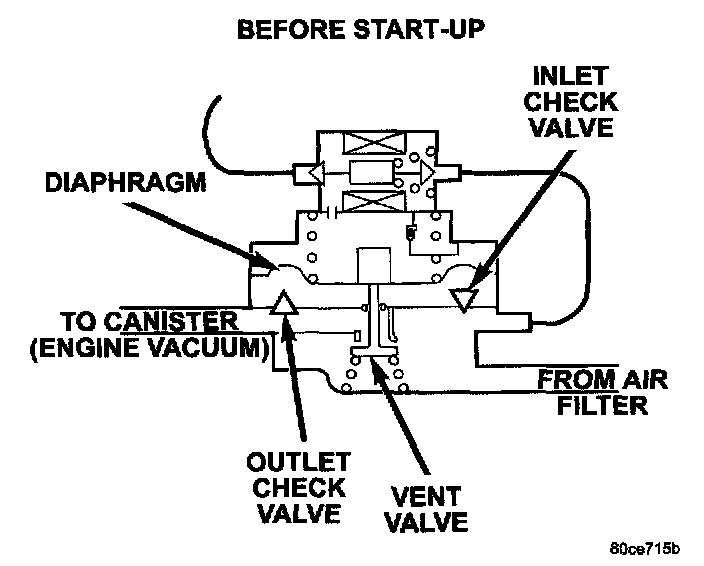 BEFORE START-UP

INLET CHECK VALVE

DIAPHRAGM

TO CANISTER (ENGINE VACUUM)

FROM AIR FILTER

OUTLET CHECK VALVE

VENT VALVE

80ce715b