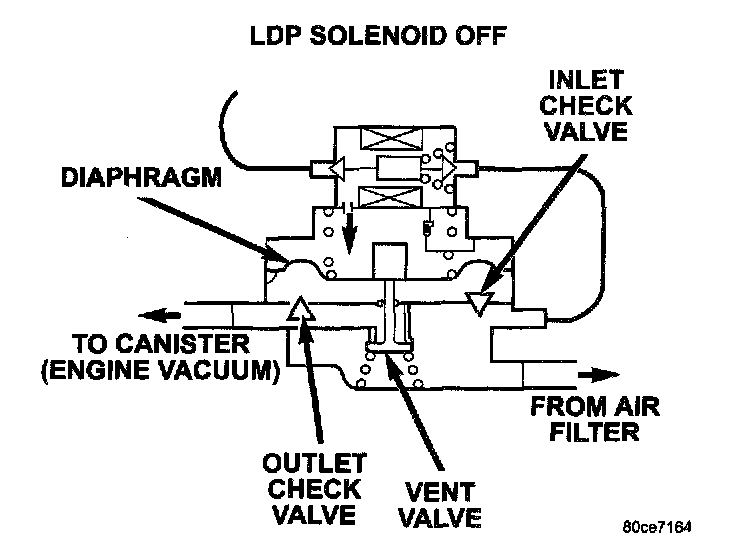 LDP SOLENOID OFF

INLET CHECK VALVE

DIAPHRAGM

TO CANISTER (ENGINE VACUUM)

FROM AIR FILTER

OUTLET CHECK VALVE

VENT VALVE

80ce7164