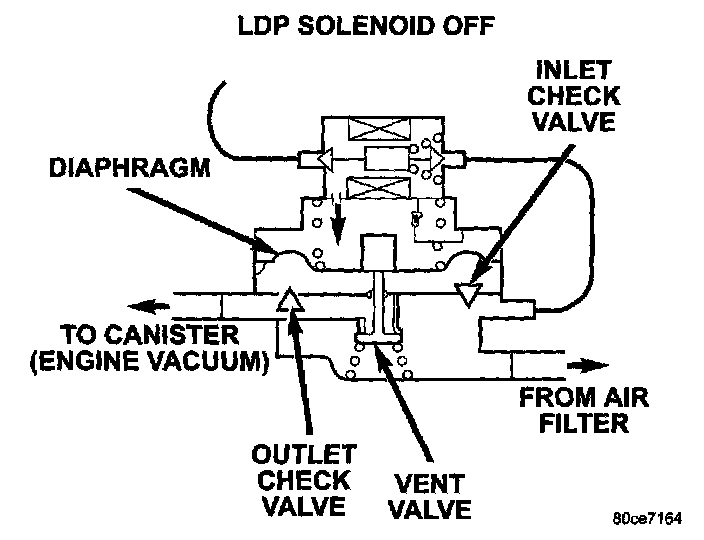 LDP SOLENOID OFF

INLET CHECK VALVE

DIAPHRAGM

TO CANISTER (ENGINE VACUUM)

FROM AIR FILTER

OUTLET CHECK VALVE

VENT VALVE

80ce7164