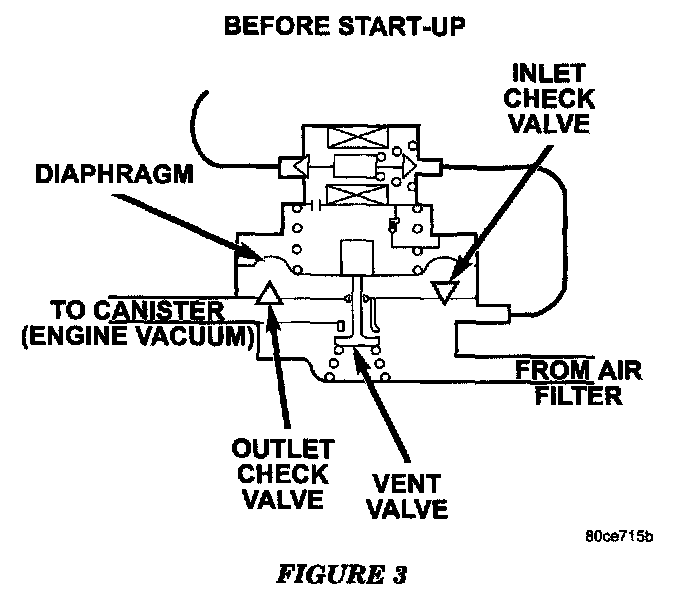 BEFORE START-UP

INLET CHECK VALVE

DIAPHRAGM

TO CANISTER (ENGINE VACUUM)

FROM AIR FILTER

OUTLET CHECK VALVE

VENT VALVE

80ce715b

FIGURE 3