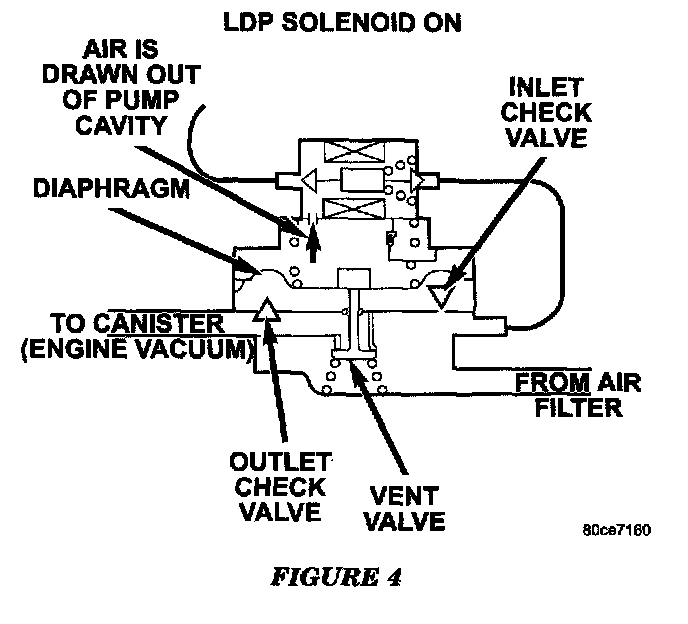 LDP SOLENOID ON

AIR IS DRAWN OUT OF PUMP CAVITY

INLET CHECK VALVE

DIAPHRAGM

TO CANISTER (ENGINE VACUUM)

FROM AIR FILTER

OUTLET CHECK VALVE

VENT VALVE

80ce7160

FIGURE 4