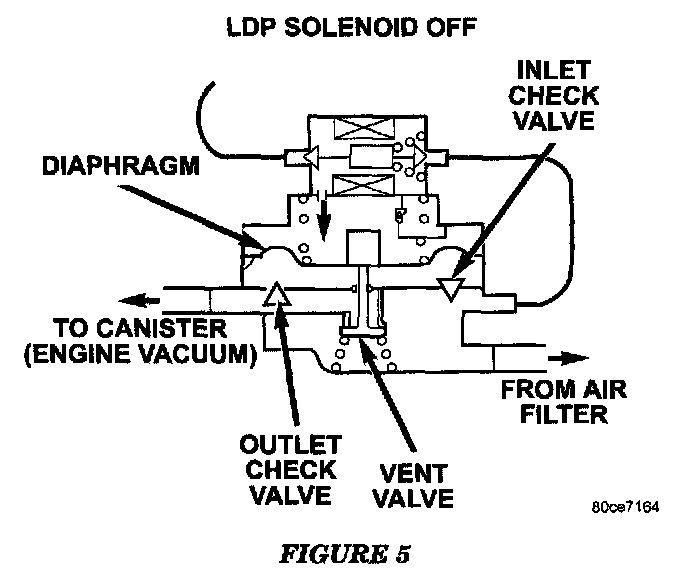 LDP SOLENOID OFF

INLET CHECK VALVE

DIAPHRAGM

TO CANISTER (ENGINE VACUUM)

FROM AIR FILTER

OUTLET CHECK VALVE

VENT VALVE

80ce7164

FIGURE 5