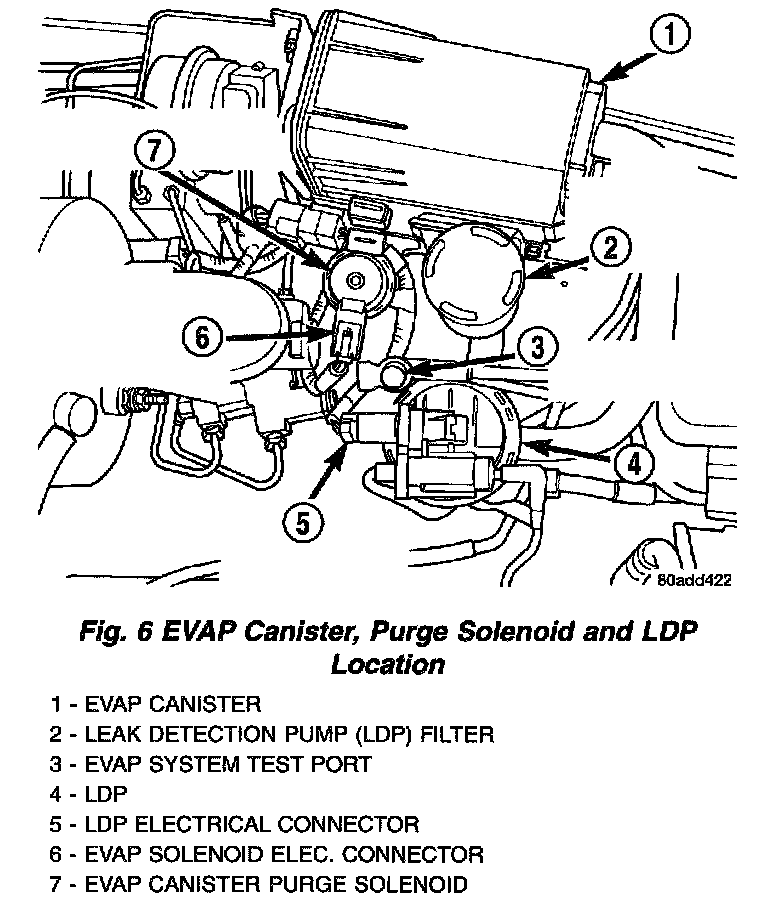 1
7
2
6
3
4
5
80add422

Fig. 6 EVAP Canister, Purge Solenoid and LDP Location

1 - EVAP CANISTER
2 - LEAK DETECTION PUMP (LDP) FILTER
3 - EVAP SYSTEM TEST PORT
4 - LDP
5 - LDP ELECTRICAL CONNECTOR
6 - EVAP SOLENOID ELEC. CONNECTOR
7 - EVAP CANISTER PURGE SOLENOID