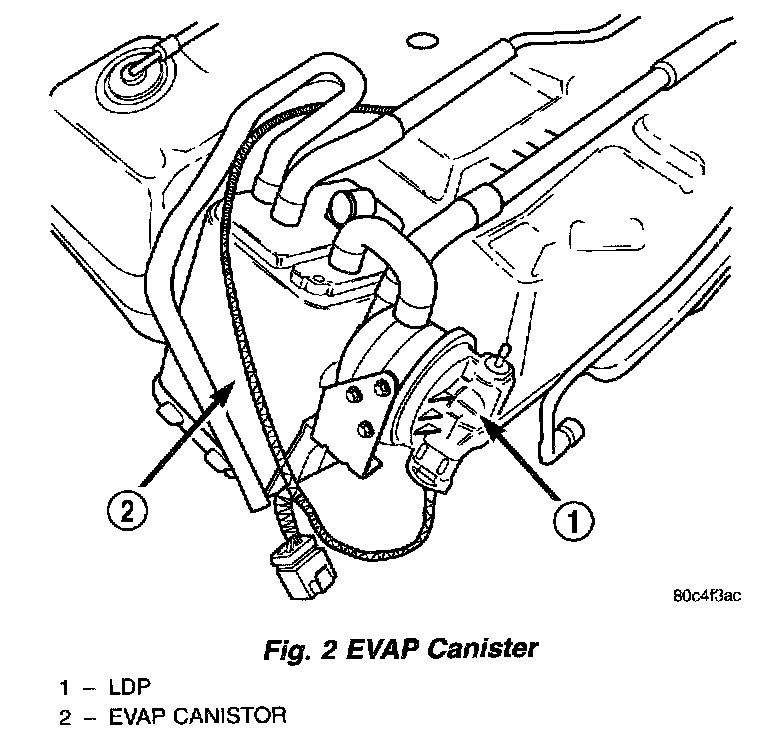 2

1

80c4f3ac

Fig. 2 EVAP Canister

1 – LDP
2 – EVAP CANISTOR