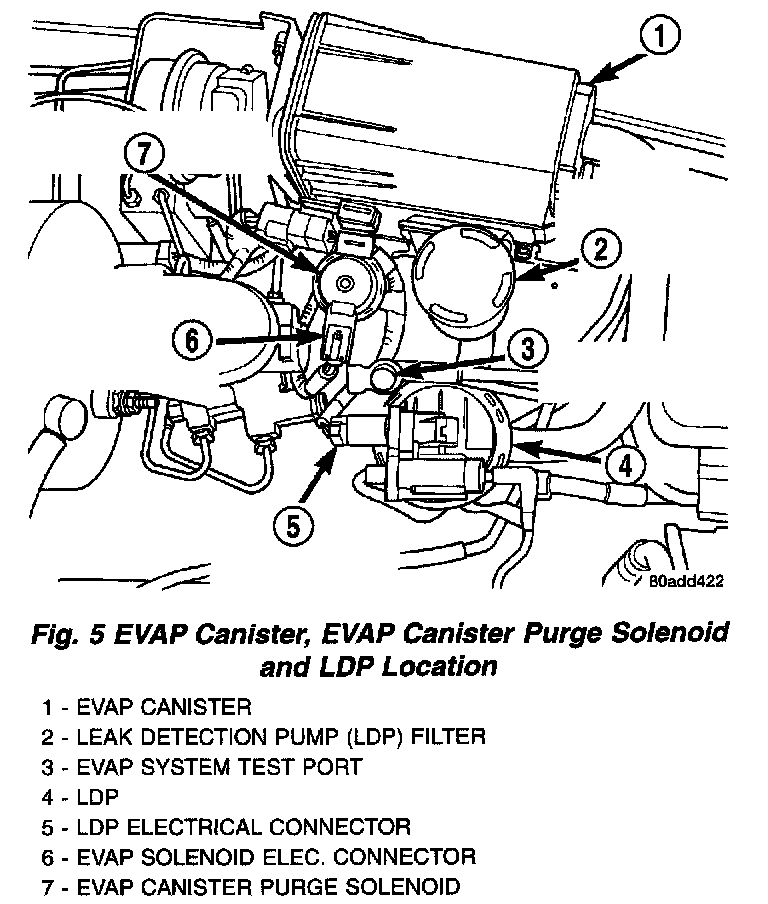 1
7
2
6
3
4
5
80add422

Fig. 5 EVAP Canister, EVAP Canister Purge Solenoid and LDP Location

1 - EVAP CANISTER
2 - LEAK DETECTION PUMP (LDP) FILTER
3 - EVAP SYSTEM TEST PORT
4 - LDP
5 - LDP ELECTRICAL CONNECTOR
6 - EVAP SOLENOID ELEC. CONNECTOR
7 - EVAP CANISTER PURGE SOLENOID