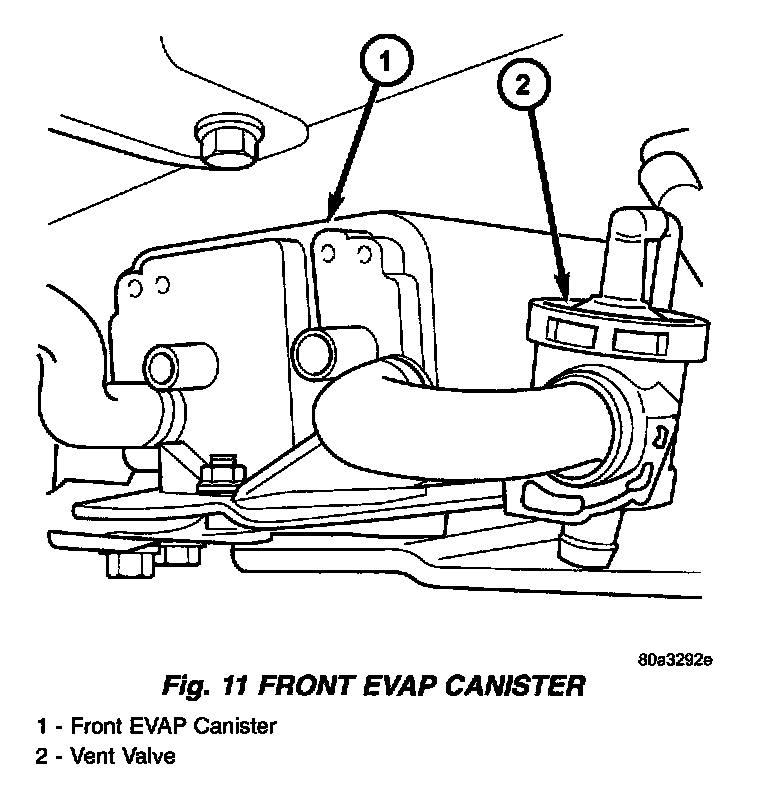 1

2

80a3292e

Fig. 11 FRONT EVAP CANISTER

1 - Front EVAP Canister
2 - Vent Valve