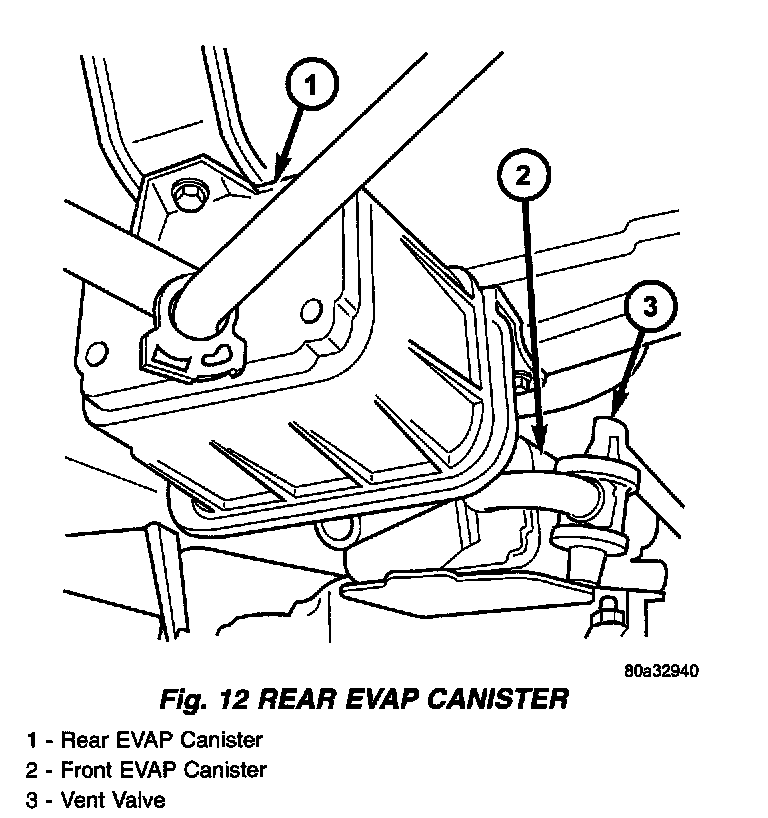 1

2

3

80a32940

Fig. 12 REAR EVAP CANISTER

1 - Rear EVAP Canister
2 - Front EVAP Canister
3 - Vent Valve