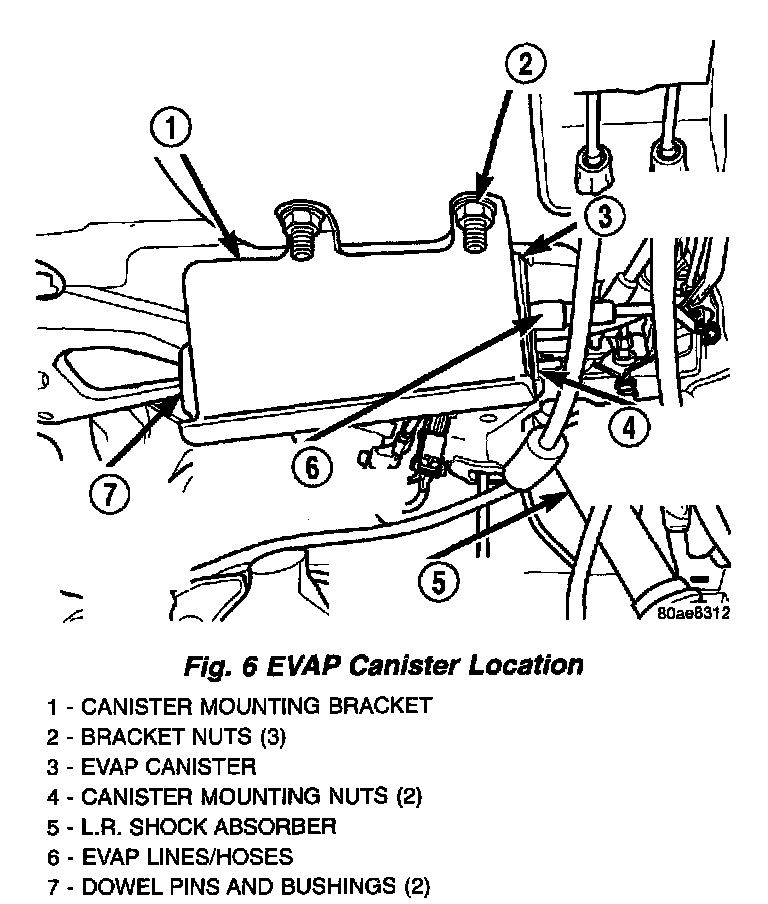 1
2
3
4
5
6
7
80ae8312

Fig. 6 EVAP Canister Location

1 - CANISTER MOUNTING BRACKET
2 - BRACKET NUTS (3)
3 - EVAP CANISTER
4 - CANISTER MOUNTING NUTS (2)
5 - L.R. SHOCK ABSORBER
6 - EVAP LINES/HOSES
7 - DOWEL PINS AND BUSHINGS (2)