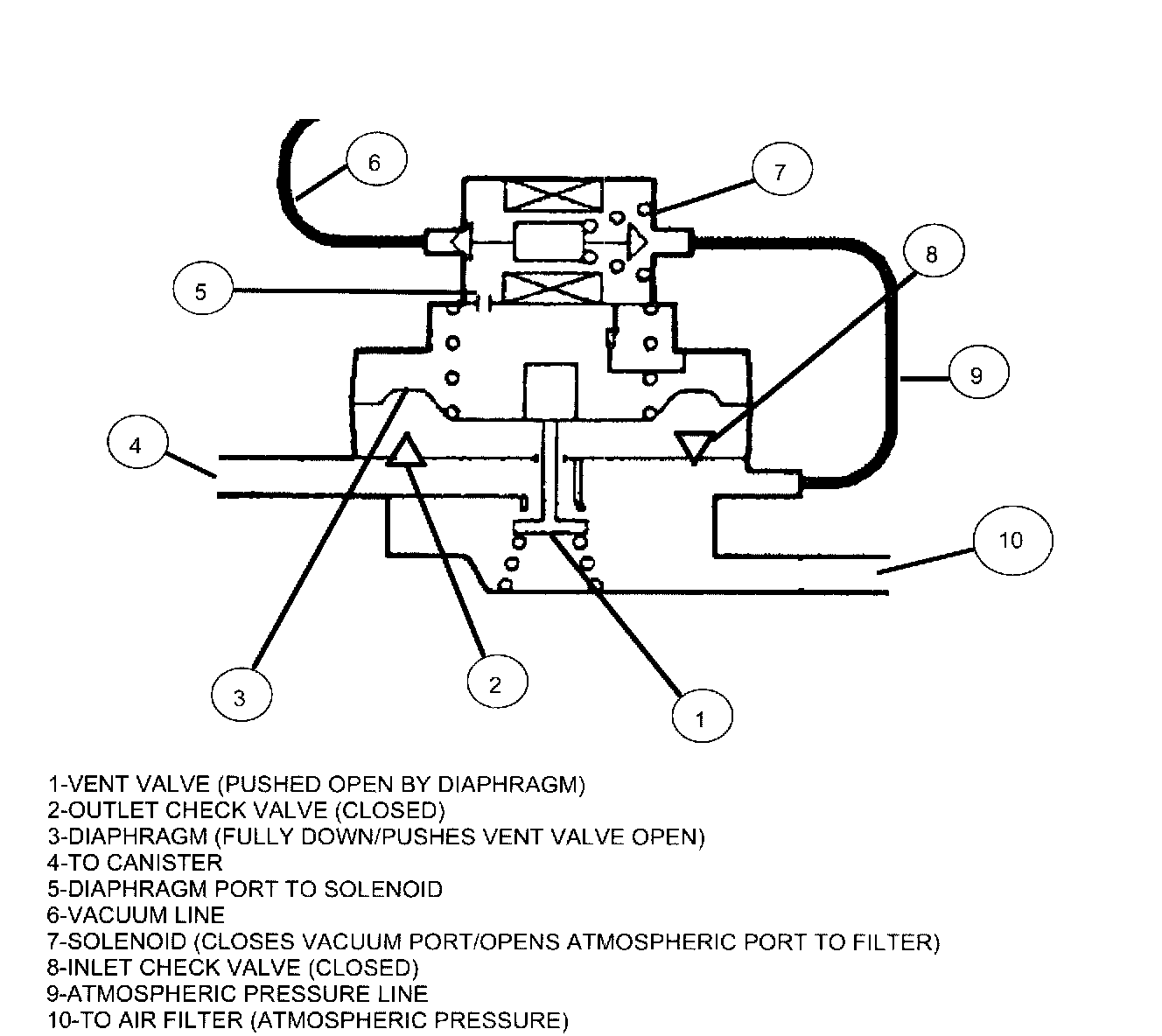 6

7

8

5

9

4

10

3

2

1

1-VENT VALVE (PUSHED OPEN BY DIAPHRAGM)
2-OUTLET CHECK VALVE (CLOSED)
3-DIAPHRAGM (FULLY DOWN/PUSHES VENT VALVE OPEN)
4-TO CANISTER
5-DIAPHRAGM PORT TO SOLENOID
6-VACUUM LINE
7-SOLENOID (CLOSES VACUUM PORT/OPENS ATMOSPHERIC PORT TO FILTER)
8-INLET CHECK VALVE (CLOSED)
9-ATMOSPHERIC PRESSURE LINE
10-TO AIR FILTER (ATMOSPHERIC PRESSURE)