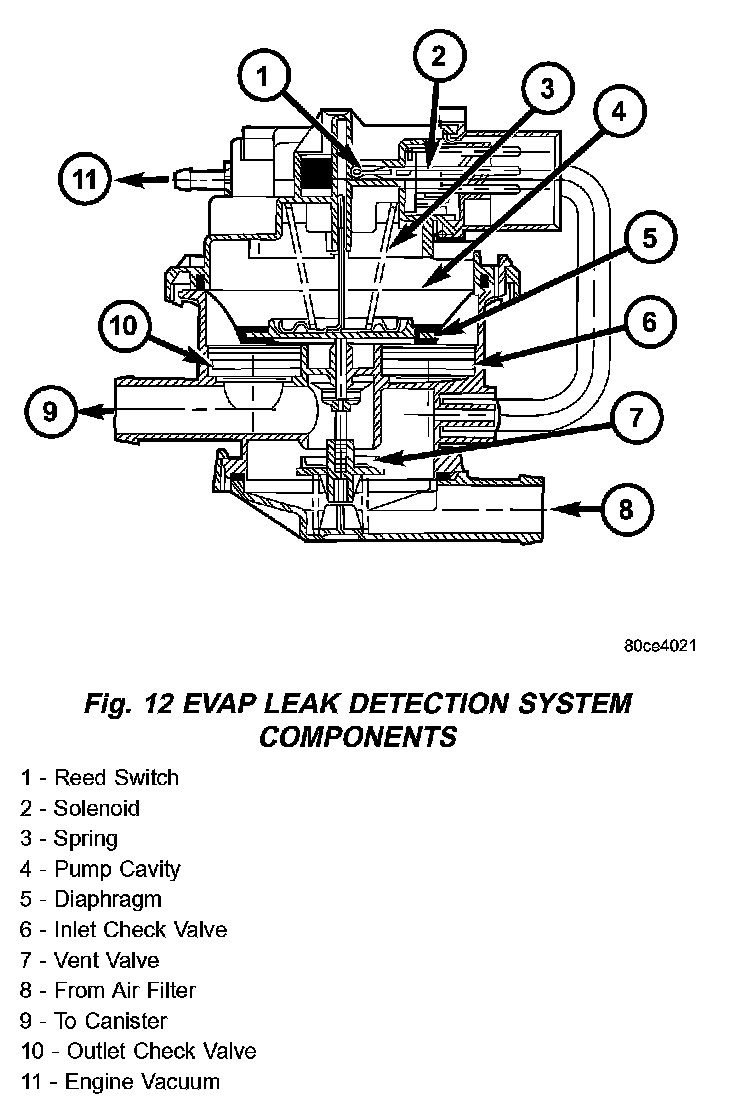 1
2
3
4
11
5
10
6
9
7
8

80ce4021

Fig. 12 EVAP LEAK DETECTION SYSTEM COMPONENTS

1 - Reed Switch
2 - Solenoid
3 - Spring
4 - Pump Cavity
5 - Diaphragm
6 - Inlet Check Valve
7 - Vent Valve
8 - From Air Filter
9 - To Canister
10 - Outlet Check Valve
11 - Engine Vacuum