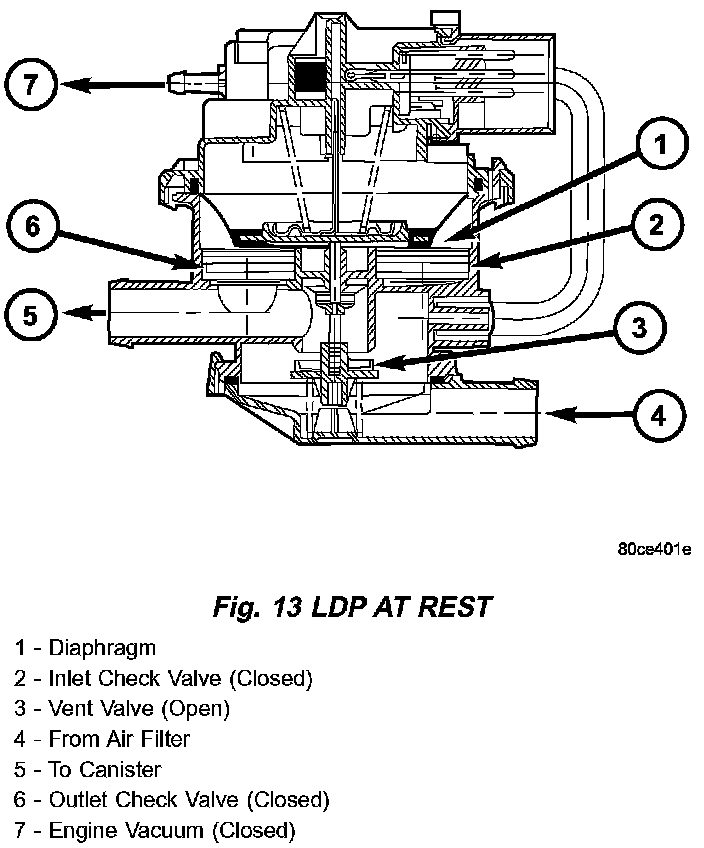 7

1

6

2

5

3

4

80ce401e

Fig. 13 LDP AT REST

1 - Diaphragm
2 - Inlet Check Valve (Closed)
3 - Vent Valve (Open)
4 - From Air Filter
5 - To Canister
6 - Outlet Check Valve (Closed)
7 - Engine Vacuum (Closed)