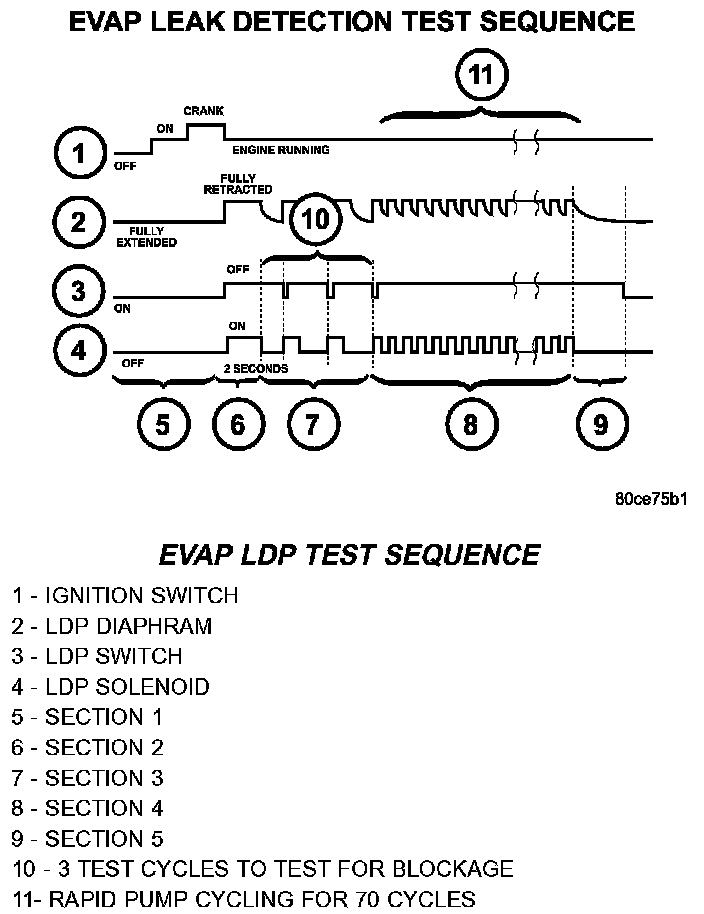 EVAP LEAK DETECTION TEST SEQUENCE

11

1
OFF
ON
CRANK
ENGINE RUNNING

2
FULLY EXTENDED
FULLY RETRACTED
10

3
ON
OFF

4
OFF
ON
2 SECONDS

5
6
7
8
9

80ce75b1

EVAP LDP TEST SEQUENCE

1 - IGNITION SWITCH
2 - LDP DIAPHRAM
3 - LDP SWITCH
4 - LDP SOLENOID
5 - SECTION 1
6 - SECTION 2
7 - SECTION 3
8 - SECTION 4
9 - SECTION 5
10 - 3 TEST CYCLES TO TEST FOR BLOCKAGE
11- RAPID PUMP CYCLING FOR 70 CYCLES