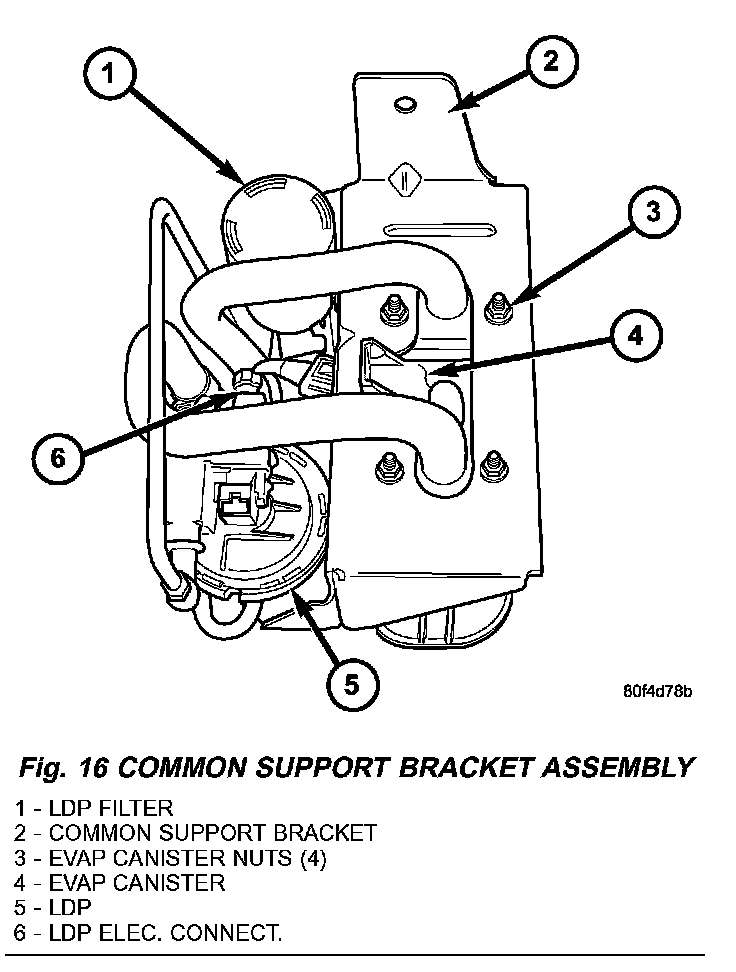 1
2
3
4
6
5
80f4d78b

Fig. 16 COMMON SUPPORT BRACKET ASSEMBLY

1 - LDP FILTER
2 - COMMON SUPPORT BRACKET
3 - EVAP CANISTER NUTS (4)
4 - EVAP CANISTER
5 - LDP
6 - LDP ELEC. CONNECT.