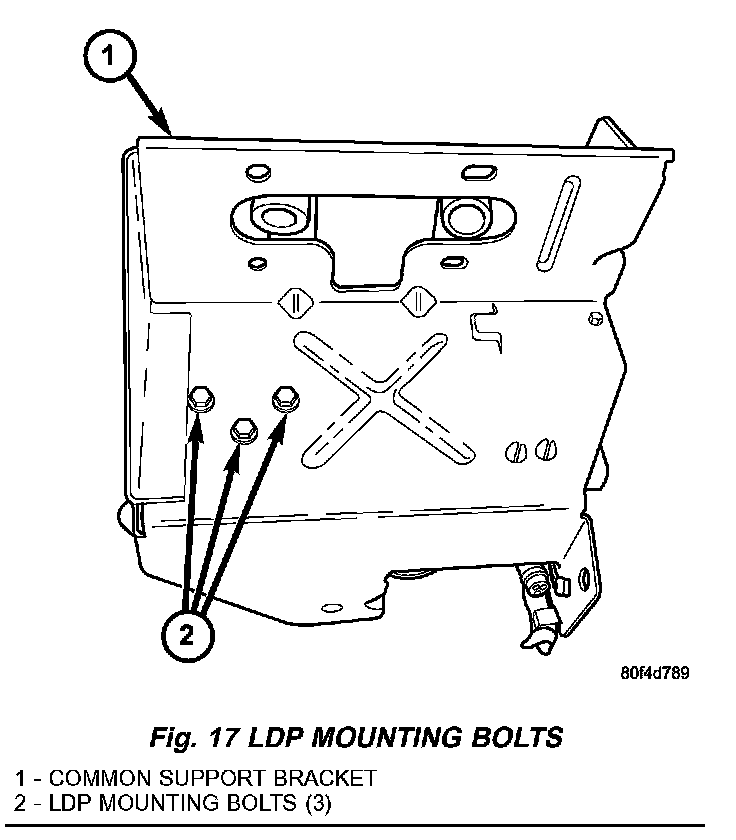 1

2

80f4d789

Fig. 17 LDP MOUNTING BOLTS

1 - COMMON SUPPORT BRACKET
2 - LDP MOUNTING BOLTS (3)