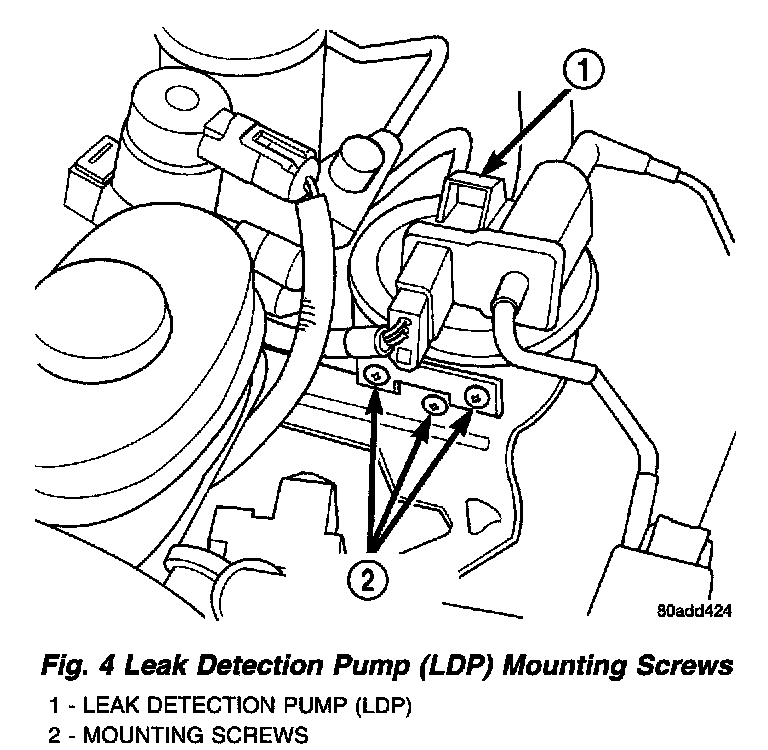 1

2

80add424

Fig. 4 Leak Detection Pump (LDP) Mounting Screws

1 - LEAK DETECTION PUMP (LDP)
2 - MOUNTING SCREWS