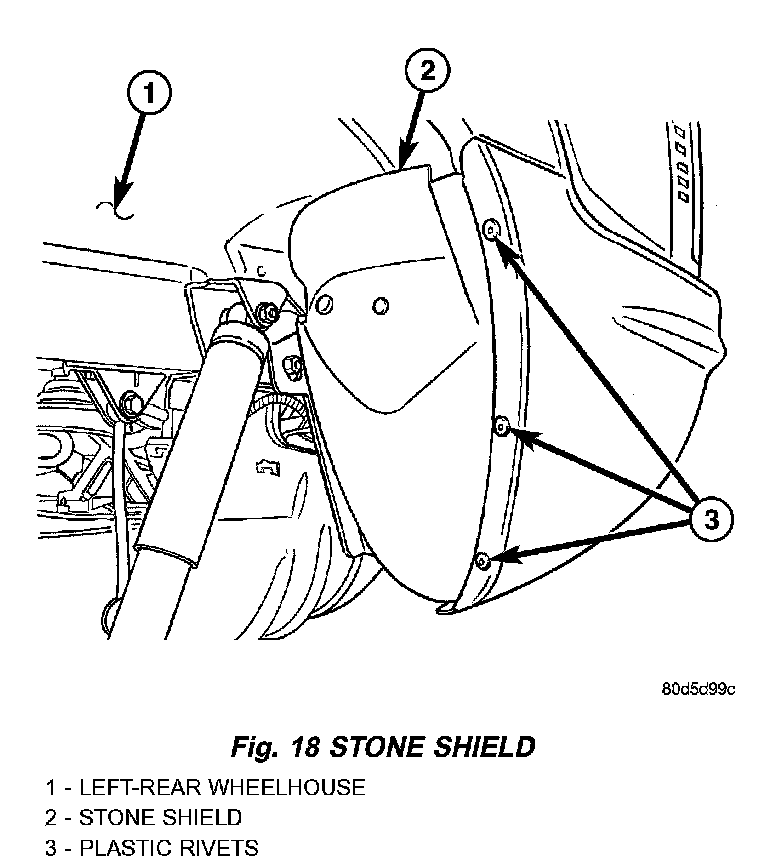 1

2

3

80d5d99c

Fig. 18 STONE SHIELD

1 - LEFT-REAR WHEELHOUSE
2 - STONE SHIELD
3 - PLASTIC RIVETS