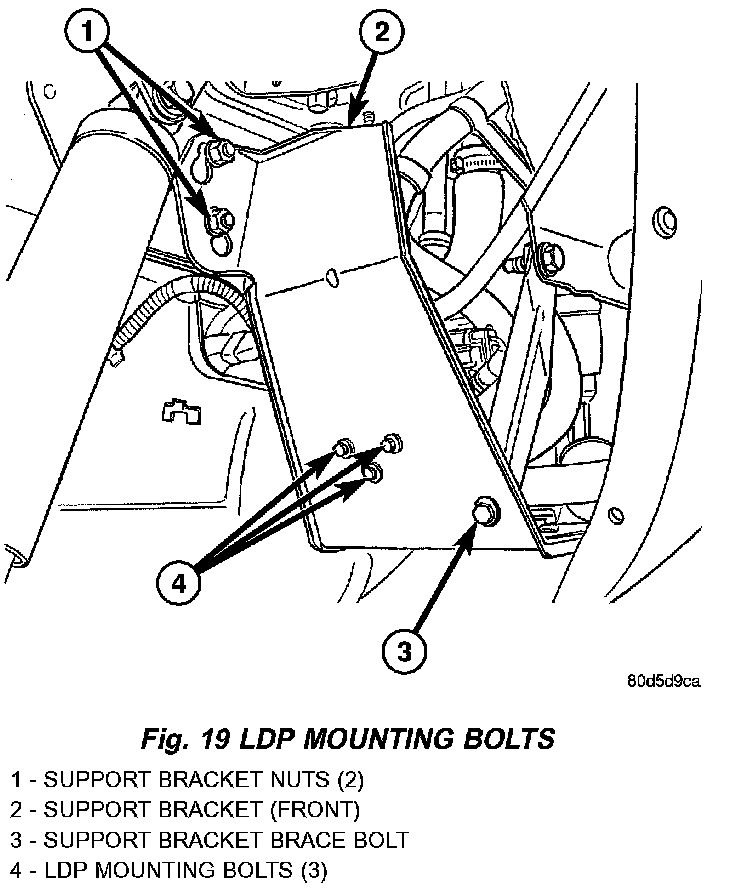 1

2

4

3

80d5d9ca

Fig. 19 LDP MOUNTING BOLTS

1 - SUPPORT BRACKET NUTS (2)
2 - SUPPORT BRACKET (FRONT)
3 - SUPPORT BRACKET BRACE BOLT
4 - LDP MOUNTING BOLTS (3)