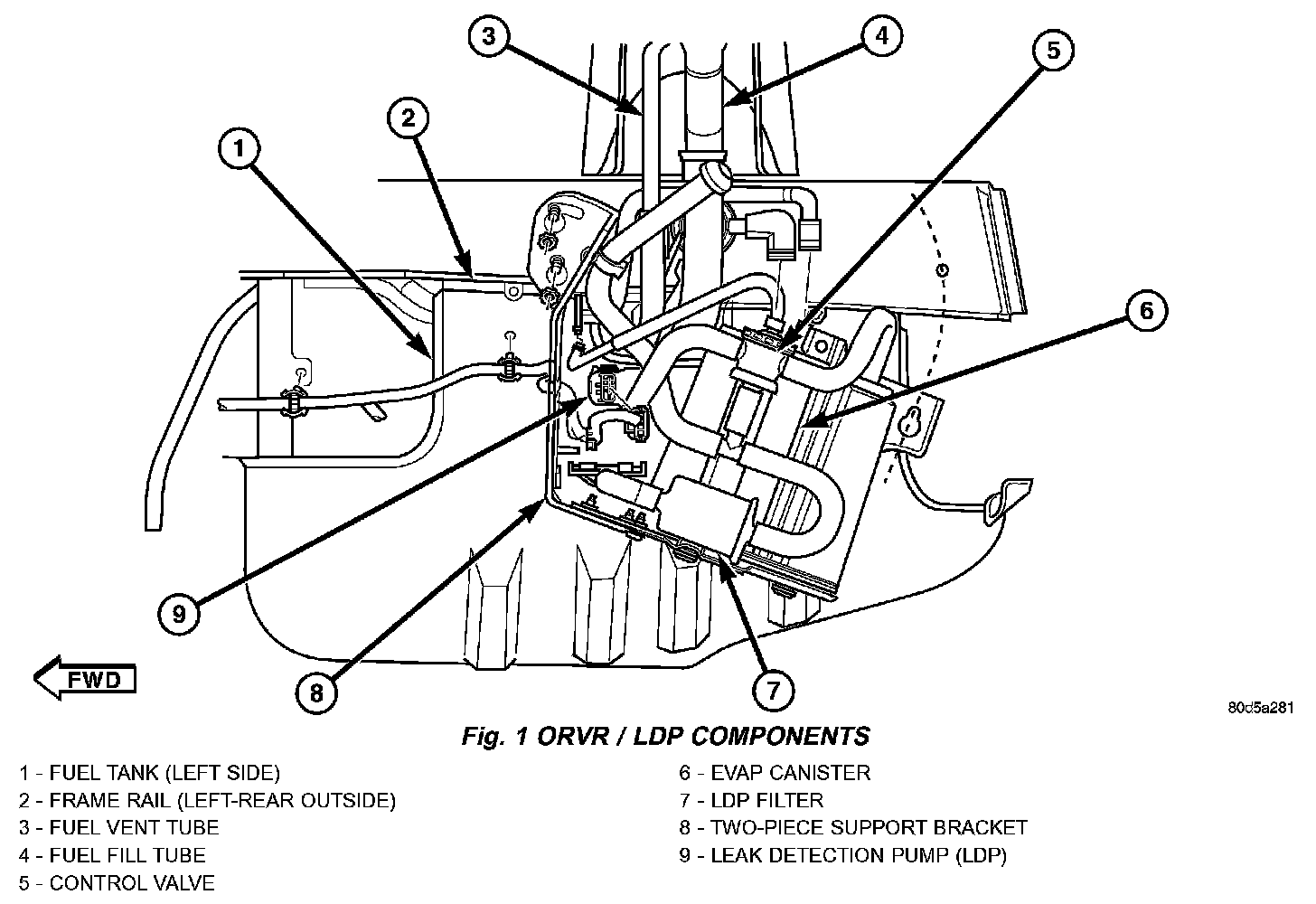 3
4
5
2
1
6
9
8
7
FWD
80d5a281

Fig. 1 ORVR / LDP COMPONENTS

1 - FUEL TANK (LEFT SIDE)
2 - FRAME RAIL (LEFT-REAR OUTSIDE)
3 - FUEL VENT TUBE
4 - FUEL FILL TUBE
5 - CONTROL VALVE

6 - EVAP CANISTER
7 - LDP FILTER
8 - TWO-PIECE SUPPORT BRACKET
9 - LEAK DETECTION PUMP (LDP)