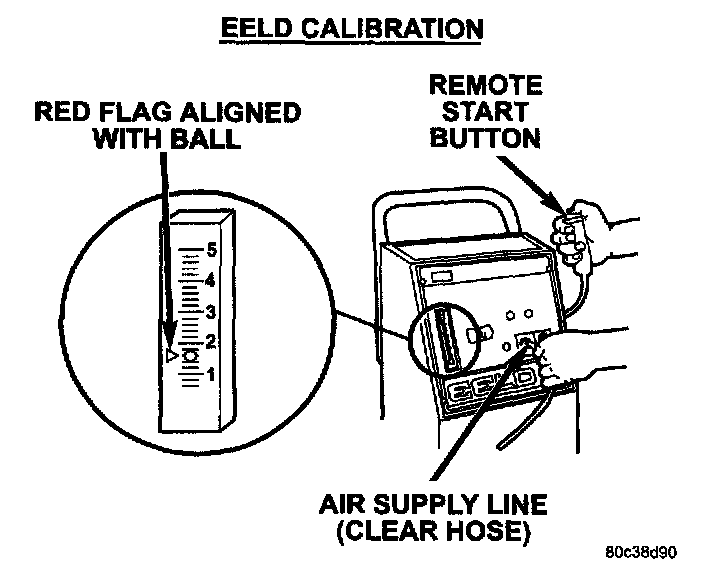 EELD CALIBRATION

RED FLAG ALIGNED WITH BALL

REMOTE START BUTTON

5
4
3
2
1

AIR SUPPLY LINE (CLEAR HOSE)

80c38d90