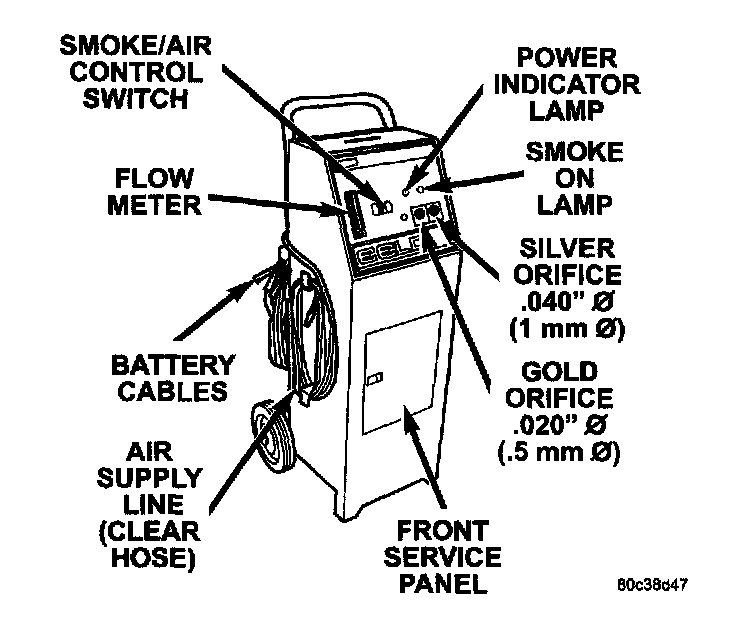 SMOKE/AIR CONTROL SWITCH

POWER INDICATOR LAMP

SMOKE ON LAMP

FLOW METER

SILVER ORIFICE .040" Ø (1 mm Ø)

BATTERY CABLES

GOLD ORIFICE .020" Ø (.5 mm Ø)

AIR SUPPLY LINE (CLEAR HOSE)

FRONT SERVICE PANEL

80c38d47