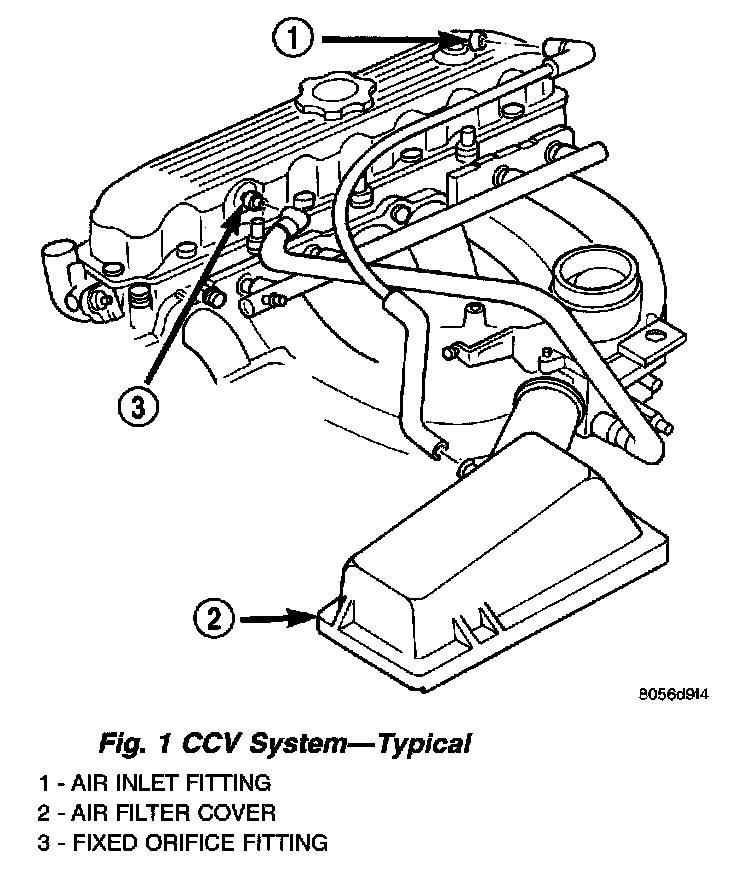 1

3

2

8056d914

Fig. 1 CCV System—Typical

1 - AIR INLET FITTING
2 - AIR FILTER COVER
3 - FIXED ORIFICE FITTING