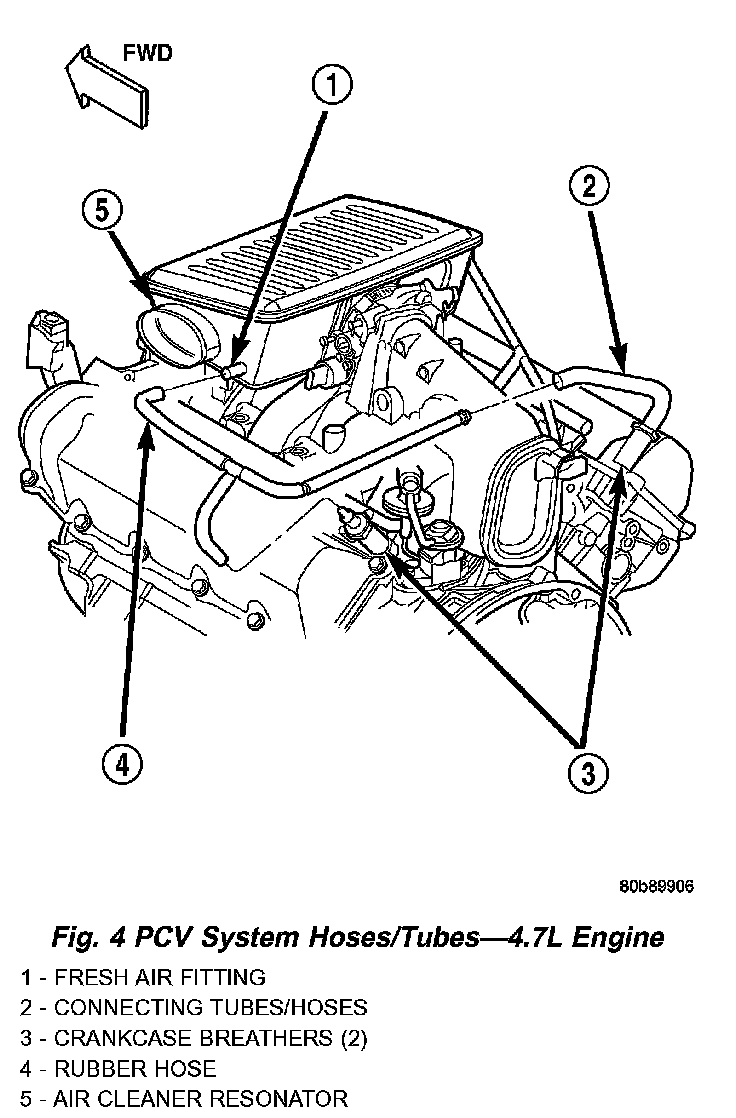 FWD

1

2

5

4

3

80b89906

Fig. 4 PCV System Hoses/Tubes—4.7L Engine

1 - FRESH AIR FITTING
2 - CONNECTING TUBES/HOSES
3 - CRANKCASE BREATHERS (2)
4 - RUBBER HOSE
5 - AIR CLEANER RESONATOR