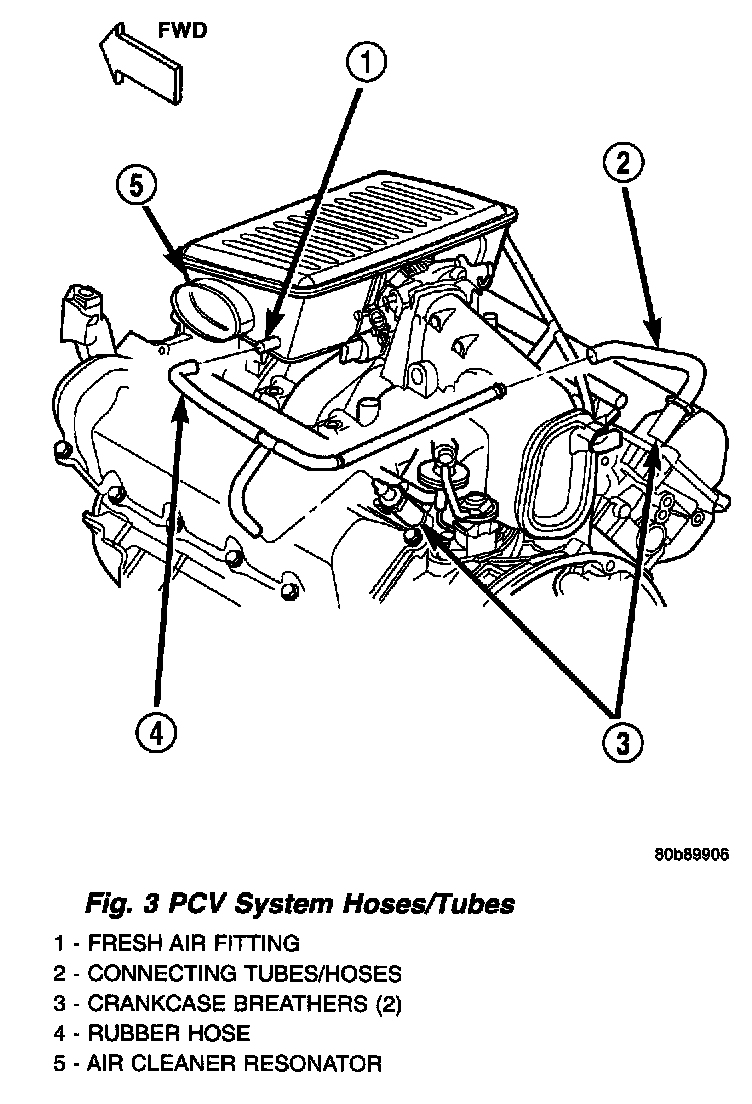 FWD

1

2

5

4

3

80b89906

Fig. 3 PCV System Hoses/Tubes

1 - FRESH AIR FITTING
2 - CONNECTING TUBES/HOSES
3 - CRANKCASE BREATHERS (2)
4 - RUBBER HOSE
5 - AIR CLEANER RESONATOR