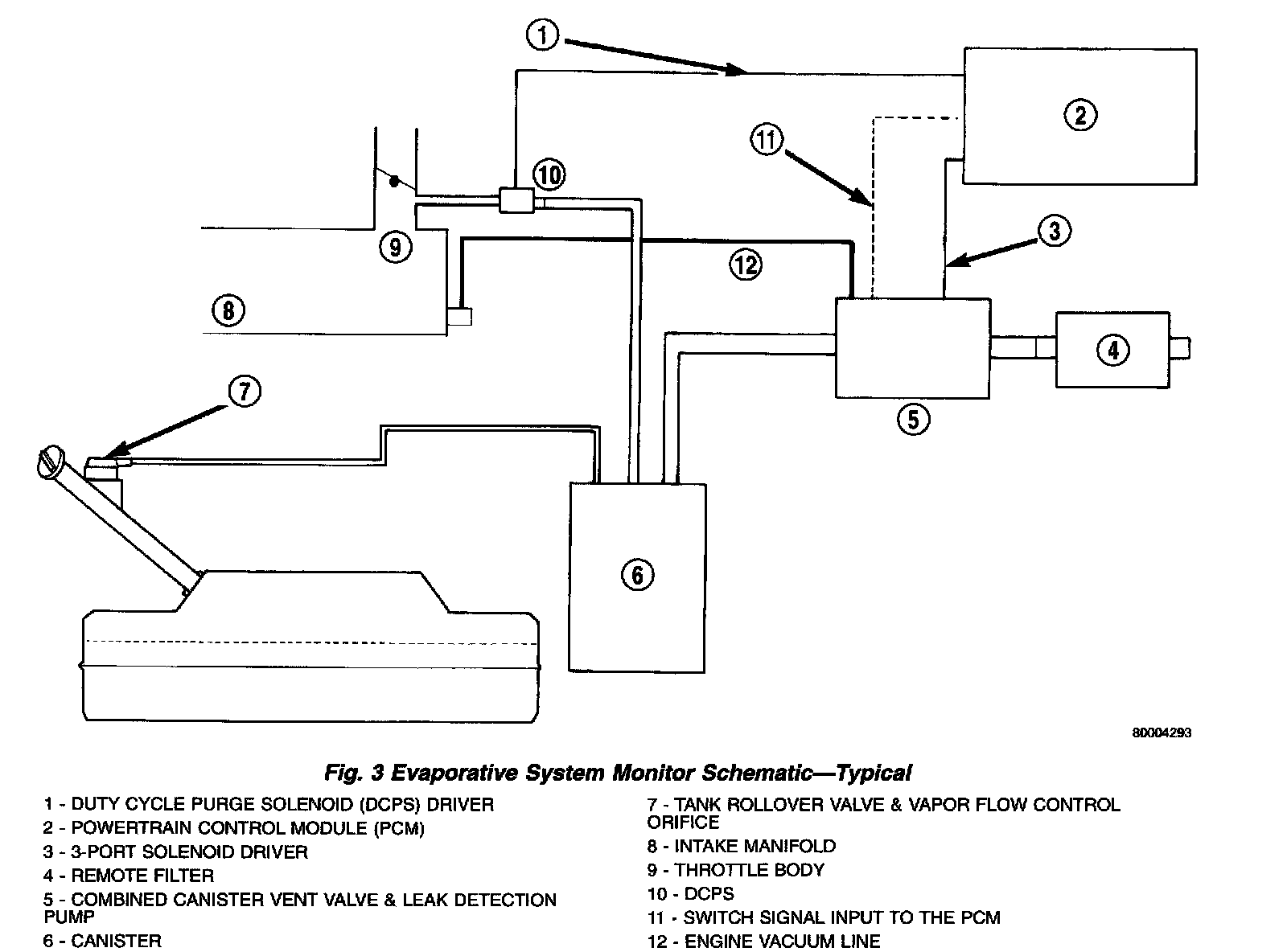 1
2
11
10
3
9
12
8
4
5
7
6
80004293

Fig. 3 Evaporative System Monitor Schematic—Typical

1 - DUTY CYCLE PURGE SOLENOID (DCPS) DRIVER
2 - POWERTRAIN CONTROL MODULE (PCM)
3 - 3-PORT SOLENOID DRIVER
4 - REMOTE FILTER
5 - COMBINED CANISTER VENT VALVE & LEAK DETECTION PUMP
6 - CANISTER

7 - TANK ROLLOVER VALVE & VAPOR FLOW CONTROL ORIFICE
8 - INTAKE MANIFOLD
9 - THROTTLE BODY
10 - DCPS
11 - SWITCH SIGNAL INPUT TO THE PCM
12 - ENGINE VACUUM LINE