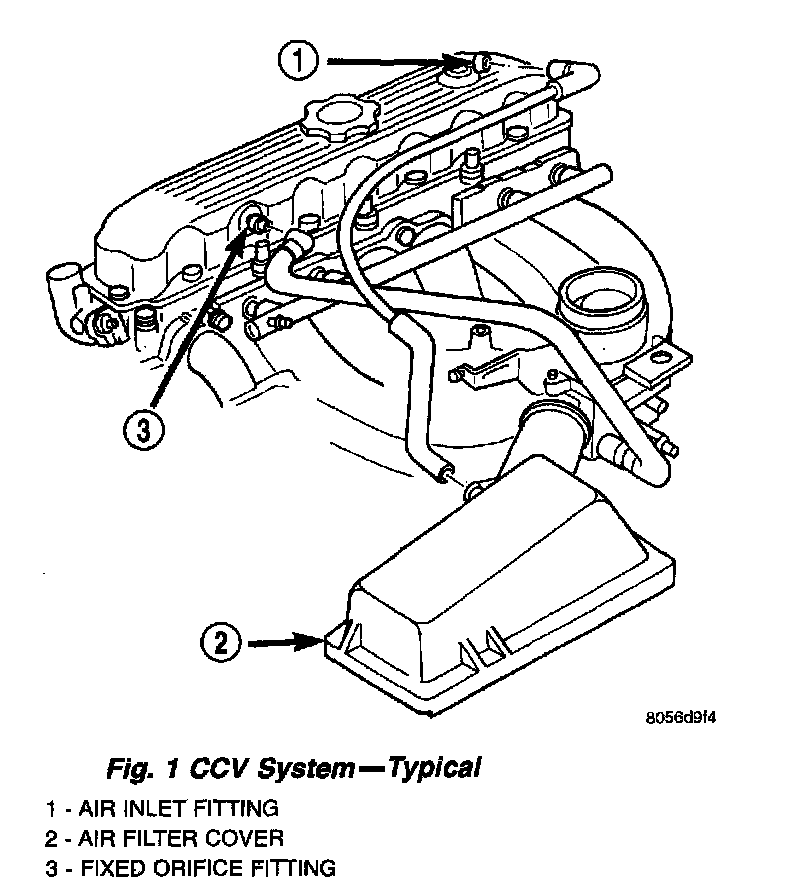 1

3

2

8056d9f4

Fig. 1 CCV System—Typical

1 - AIR INLET FITTING
2 - AIR FILTER COVER
3 - FIXED ORIFICE FITTING