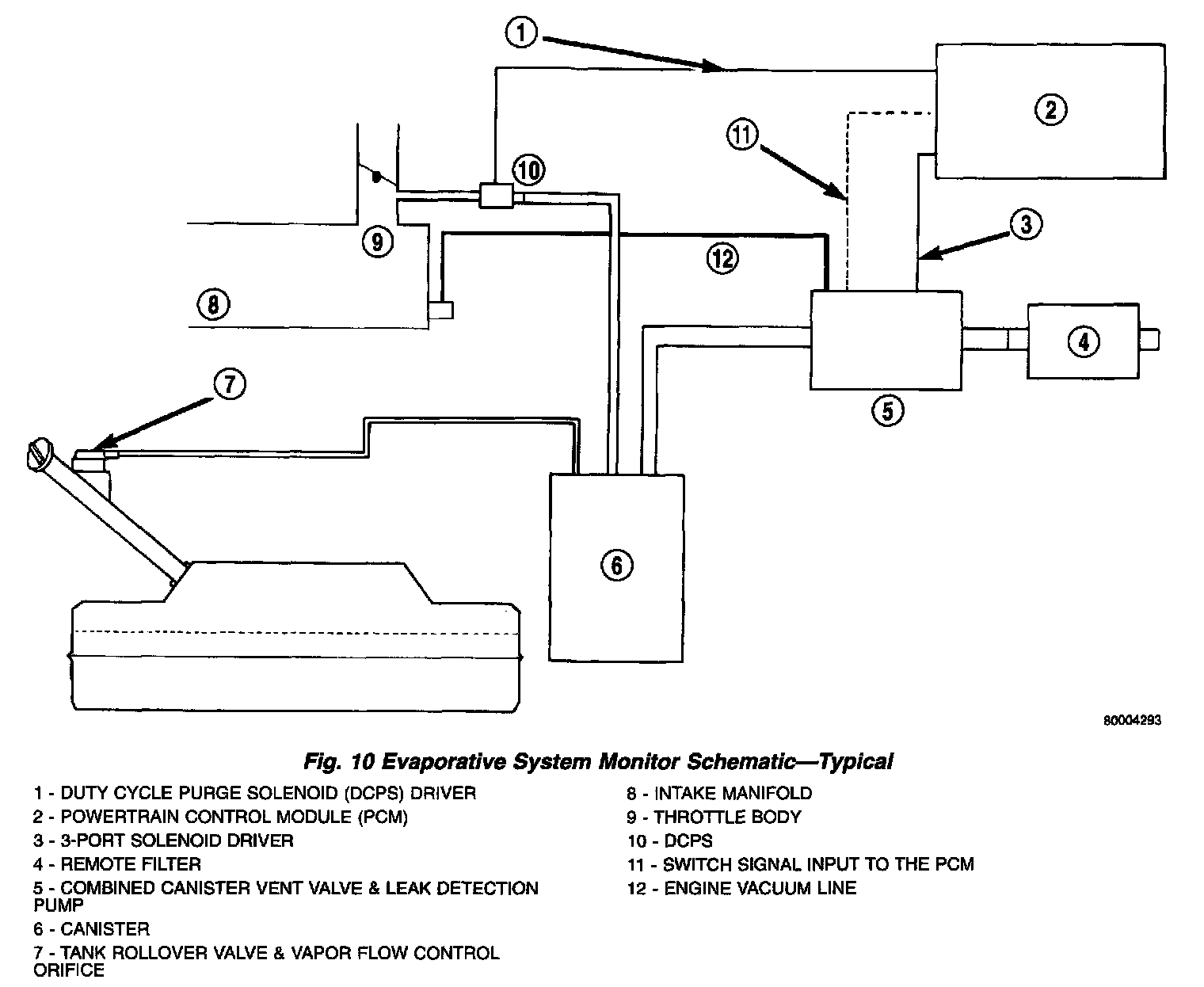 1
2
11
10
3
9
12
8
4
5
7
6

80004293

Fig. 10 Evaporative System Monitor Schematic—Typical

1 - DUTY CYCLE PURGE SOLENOID (DCPS) DRIVER
2 - POWERTRAIN CONTROL MODULE (PCM)
3 - 3-PORT SOLENOID DRIVER
4 - REMOTE FILTER
5 - COMBINED CANISTER VENT VALVE & LEAK DETECTION PUMP
6 - CANISTER
7 - TANK ROLLOVER VALVE & VAPOR FLOW CONTROL ORIFICE

8 - INTAKE MANIFOLD
9 - THROTTLE BODY
10 - DCPS
11 - SWITCH SIGNAL INPUT TO THE PCM
12 - ENGINE VACUUM LINE