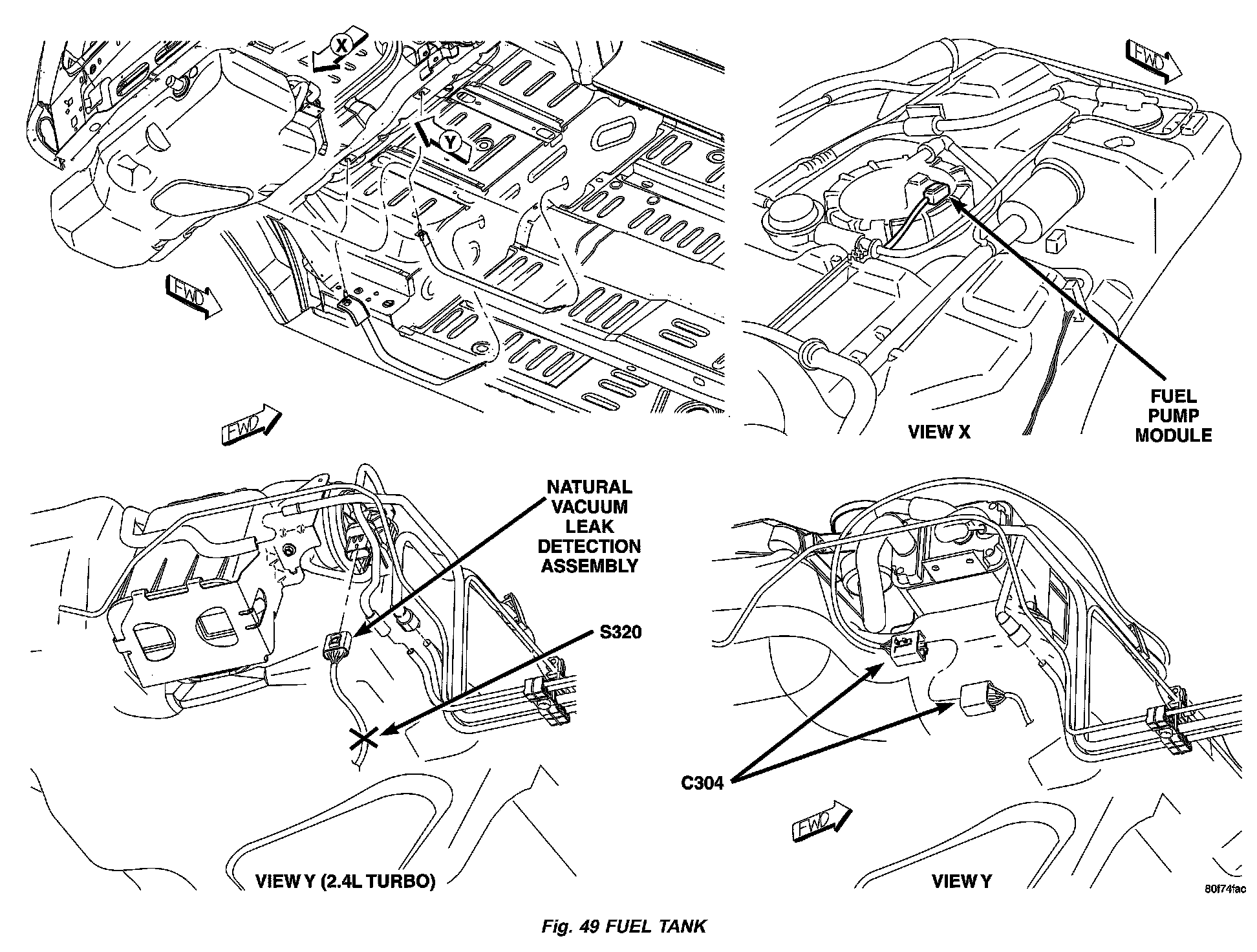 X

Y

FWD

FWD

FWD

FUEL PUMP MODULE

VIEW X

NATURAL VACUUM LEAK DETECTION ASSEMBLY

S320

VIEW Y (2.4L TURBO)

C304

FWD

VIEW Y

80f74fac

Fig. 49 FUEL TANK