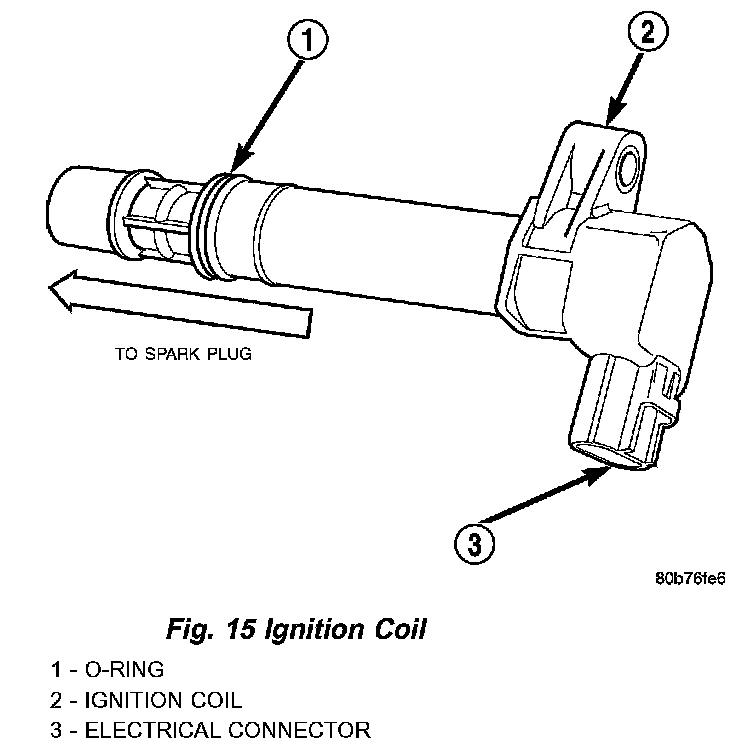 1

2

TO SPARK PLUG

3

80b76fe6

Fig. 15 Ignition Coil

1 - O-RING
2 - IGNITION COIL
3 - ELECTRICAL CONNECTOR