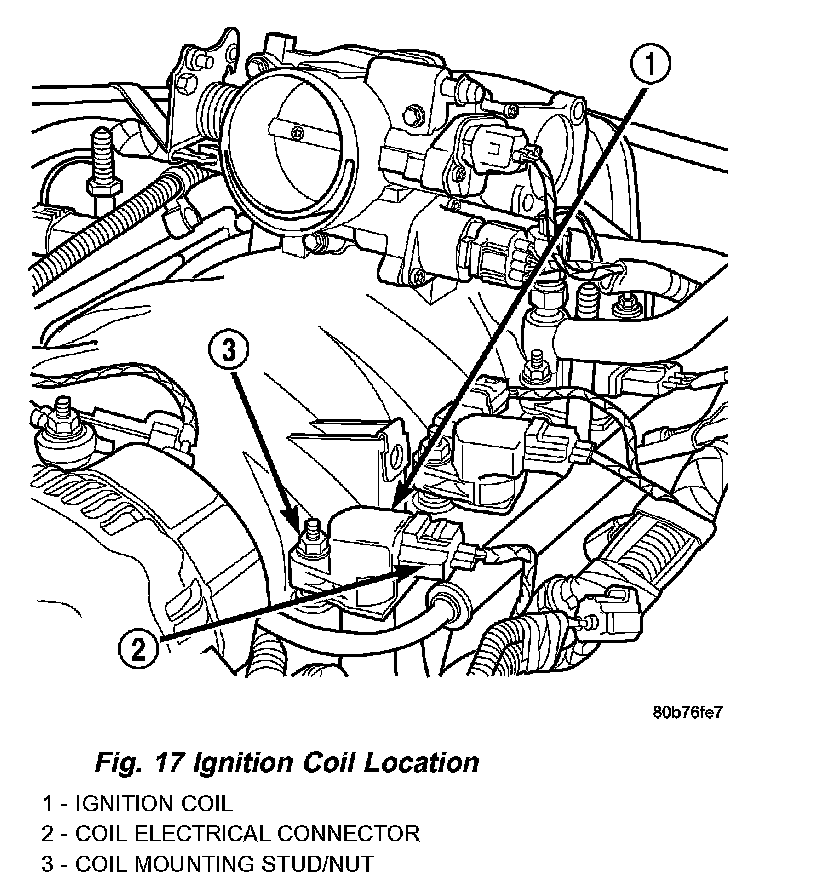 1

3

2

80b76fe7

Fig. 17 Ignition Coil Location

1 - IGNITION COIL
2 - COIL ELECTRICAL CONNECTOR
3 - COIL MOUNTING STUD/NUT