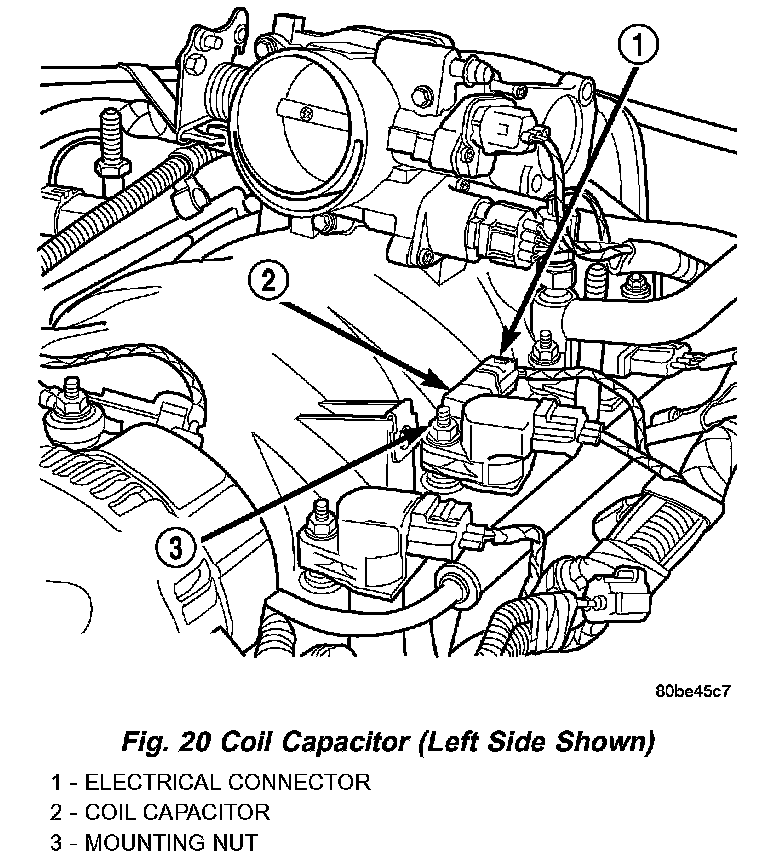 1

2

3

80be45c7

Fig. 20 Coil Capacitor (Left Side Shown)

1 - ELECTRICAL CONNECTOR
2 - COIL CAPACITOR
3 - MOUNTING NUT