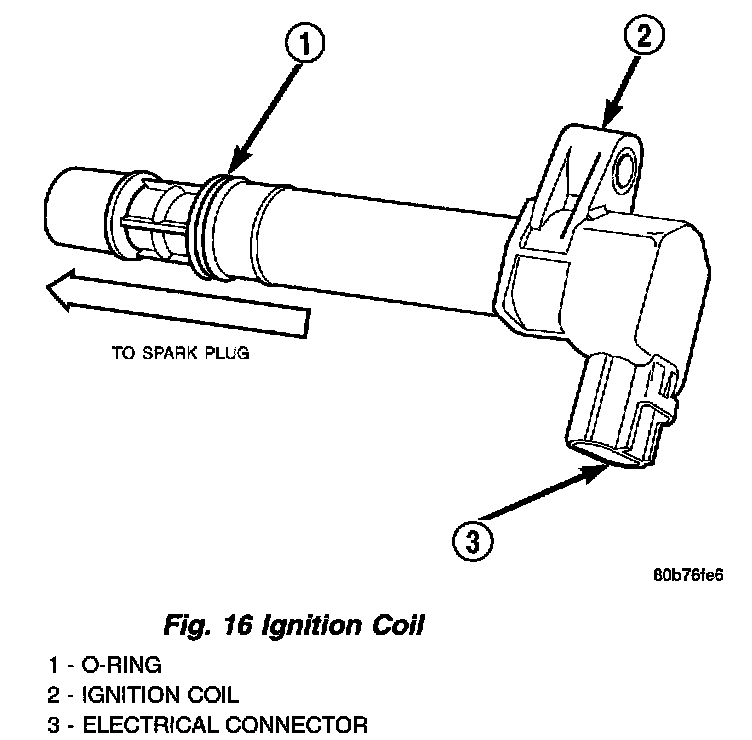 1

2

TO SPARK PLUG

3

80b76fe6

Fig. 16 Ignition Coil

1 - O-RING
2 - IGNITION COIL
3 - ELECTRICAL CONNECTOR