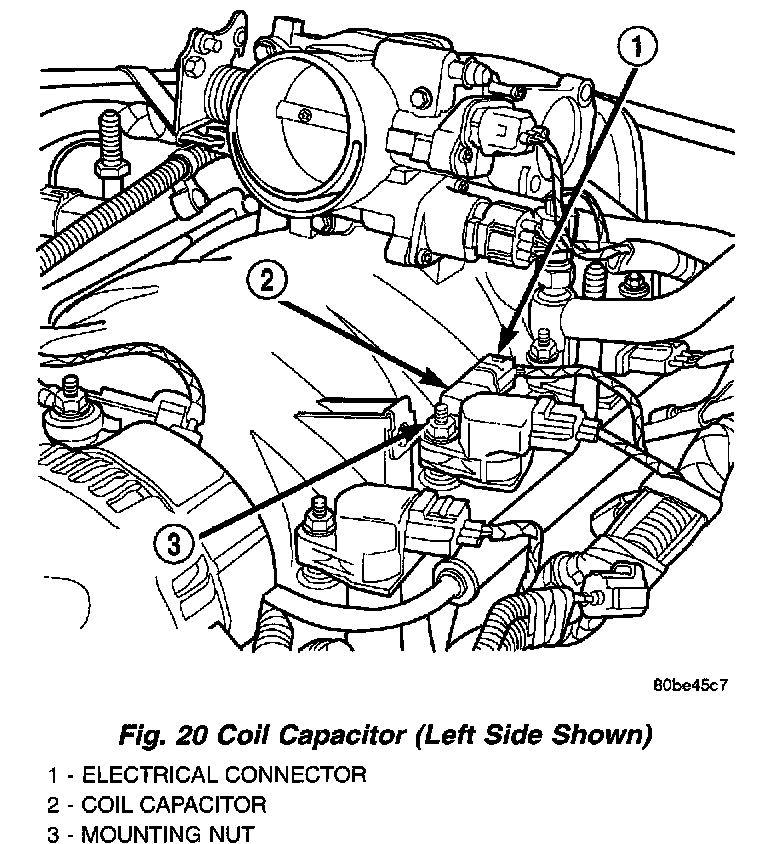 1

2

3

80be45c7

Fig. 20 Coil Capacitor (Left Side Shown)

1 - ELECTRICAL CONNECTOR
2 - COIL CAPACITOR
3 - MOUNTING NUT