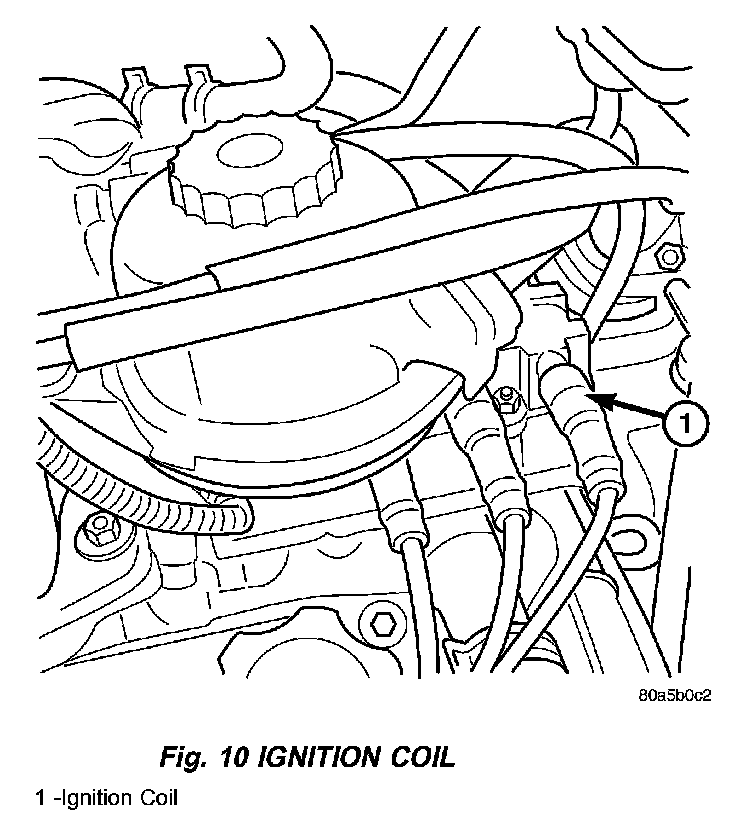 1

80a5b0c2

Fig. 10 IGNITION COIL

1 -Ignition Coil