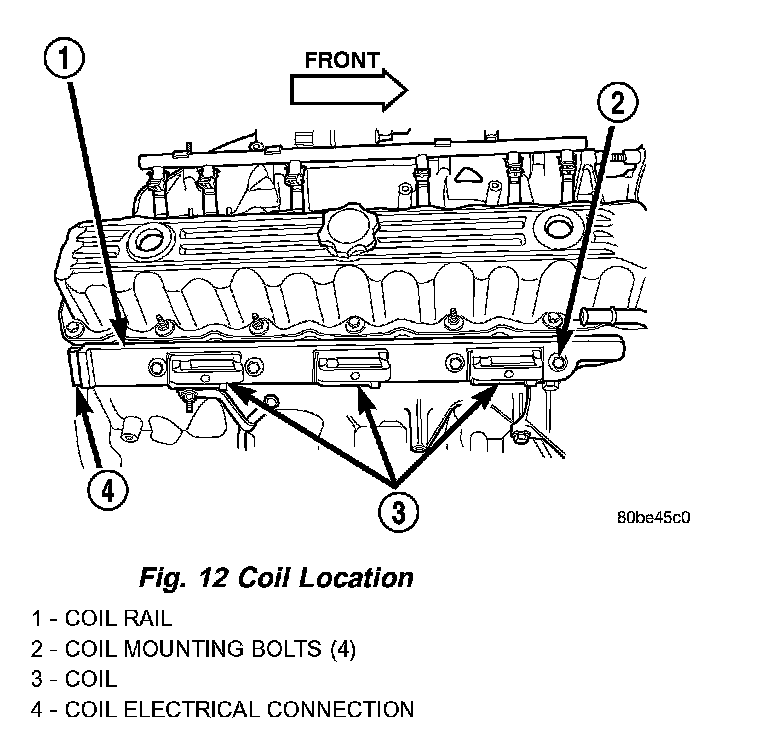 1

FRONT

2

4

3

80be45c0

Fig. 12 Coil Location

1 - COIL RAIL
2 - COIL MOUNTING BOLTS (4)
3 - COIL
4 - COIL ELECTRICAL CONNECTION